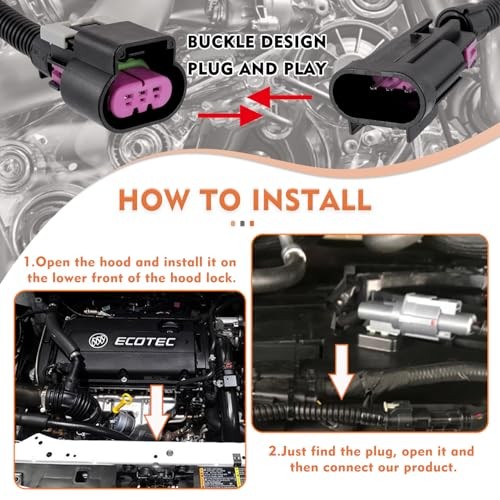 BUCKLE DESIGN
PLUG AND PLAY

HOW TO INSTALL

1.Open the hood and install it on the lower front of the hood lock.

ECOTEC

2.Just find the plug, open it and then connect our product.