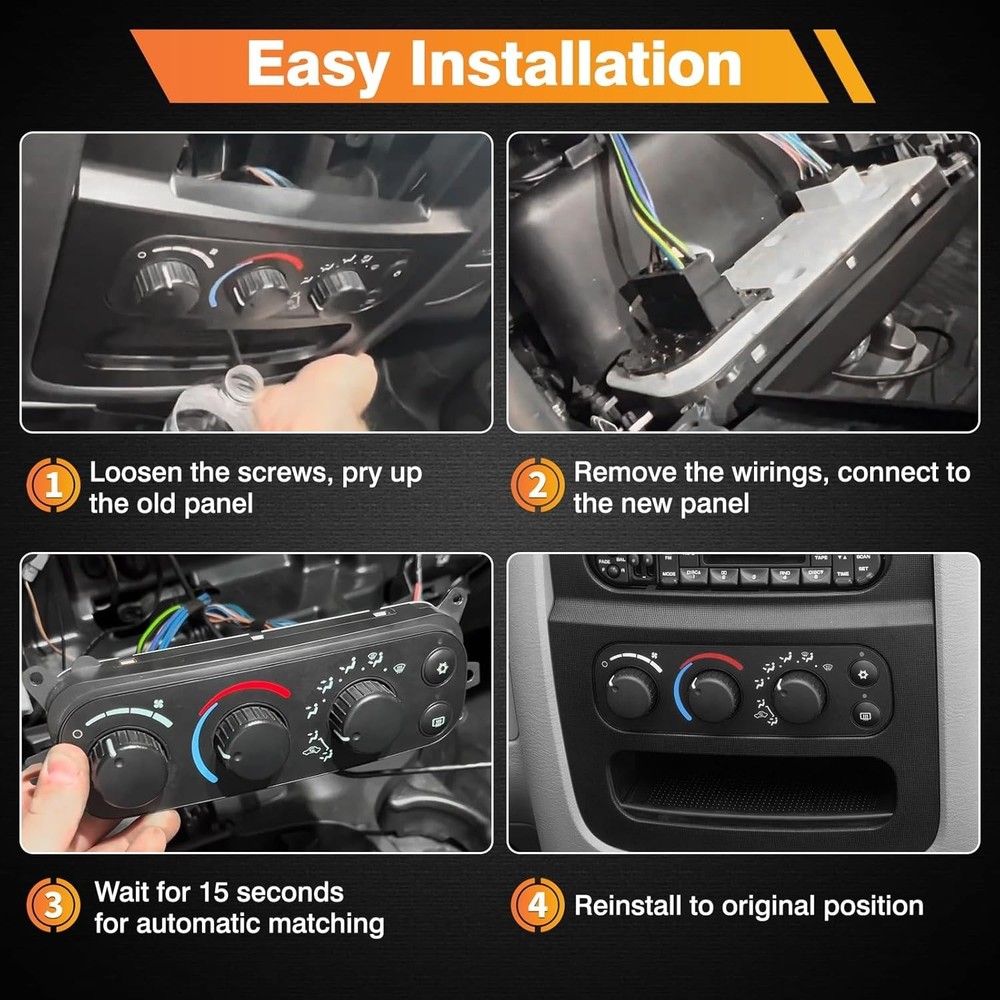 Easy Installation

1 Loosen the screws, pry up the old panel

2 Remove the wirings, connect to the new panel

3 Wait for 15 seconds for automatic matching

4 Reinstall to original position