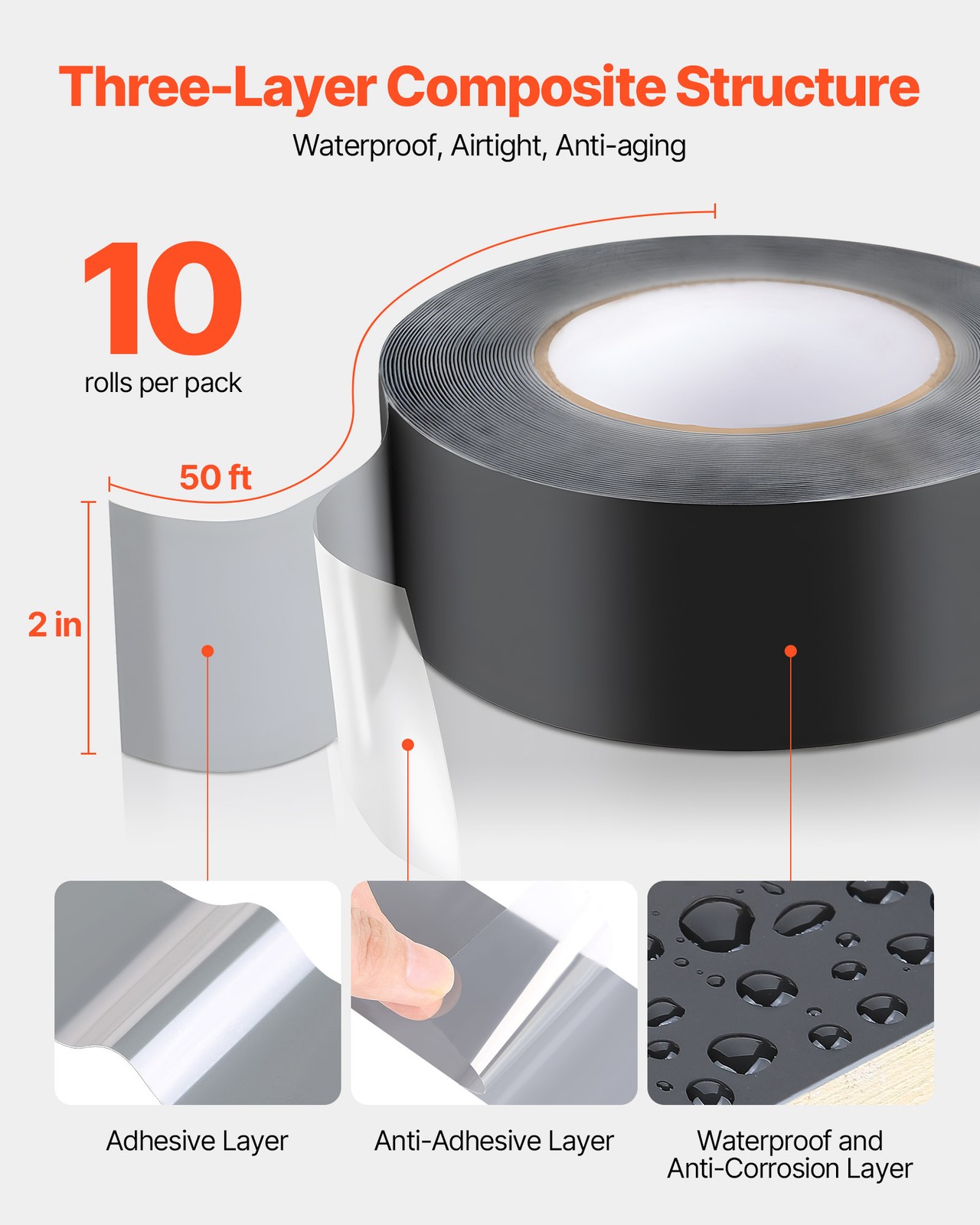 Three-Layer Composite Structure

Waterproof, Airtight, Anti-aging

10
rolls per pack

50 ft

2 in

Adhesive Layer

Anti-Adhesive Layer

Waterproof and
Anti-Corrosion Layer