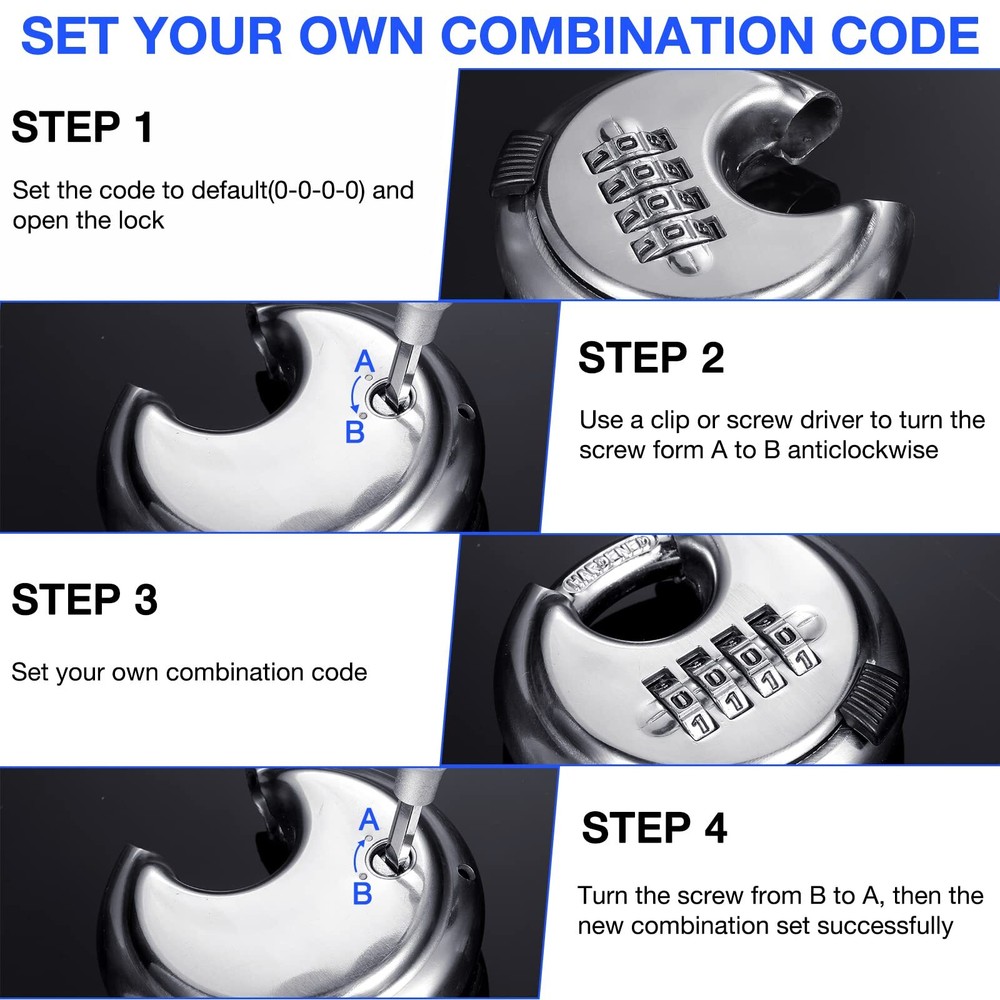 SET YOUR OWN COMBINATION CODE

STEP 1

Set the code to default(0-0-0-0) and open the lock

A

B

STEP 2

Use a clip or screw driver to turn the screw form A to B anticlockwise

STEP 3

Set your own combination code

A

B

STEP 4

Turn the screw from B to A, then the new combination set successfully