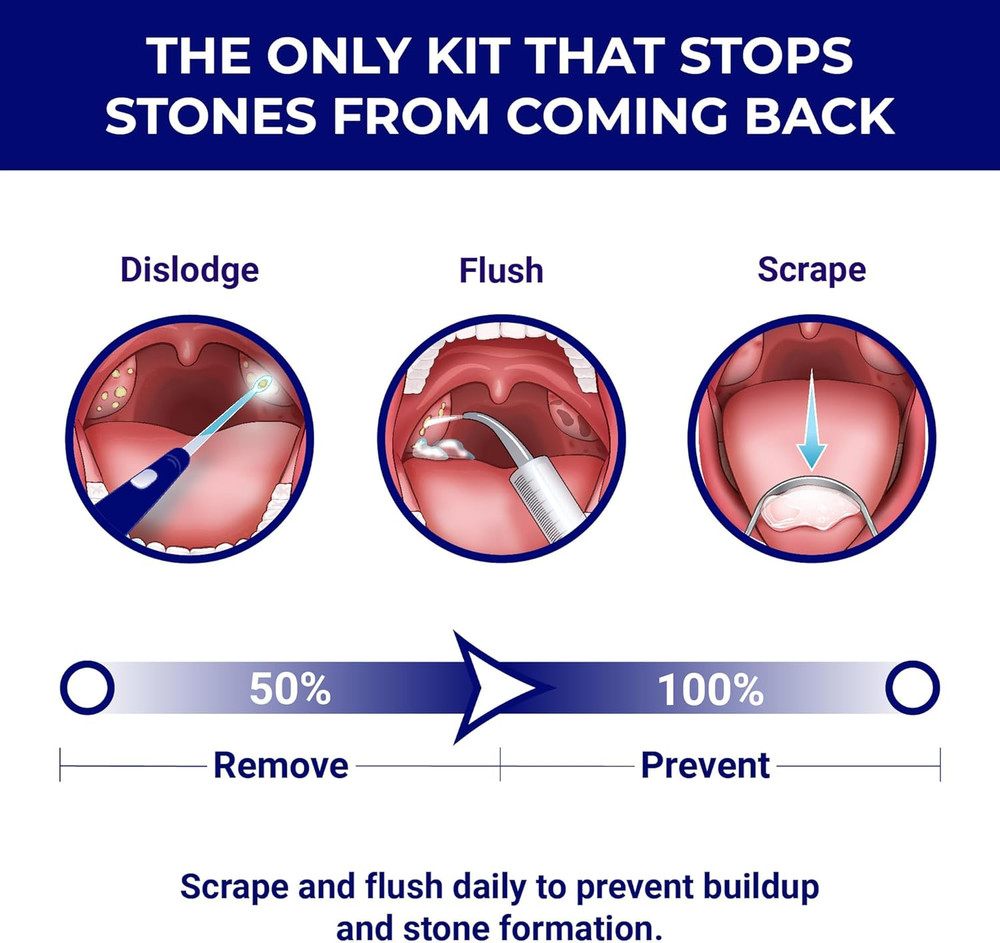 THE ONLY KIT THAT STOPS STONES FROM COMING BACK

Dislodge

Flush

Scrape

50%

100%

Remove

Prevent

Scrape and flush daily to prevent buildup and stone formation.