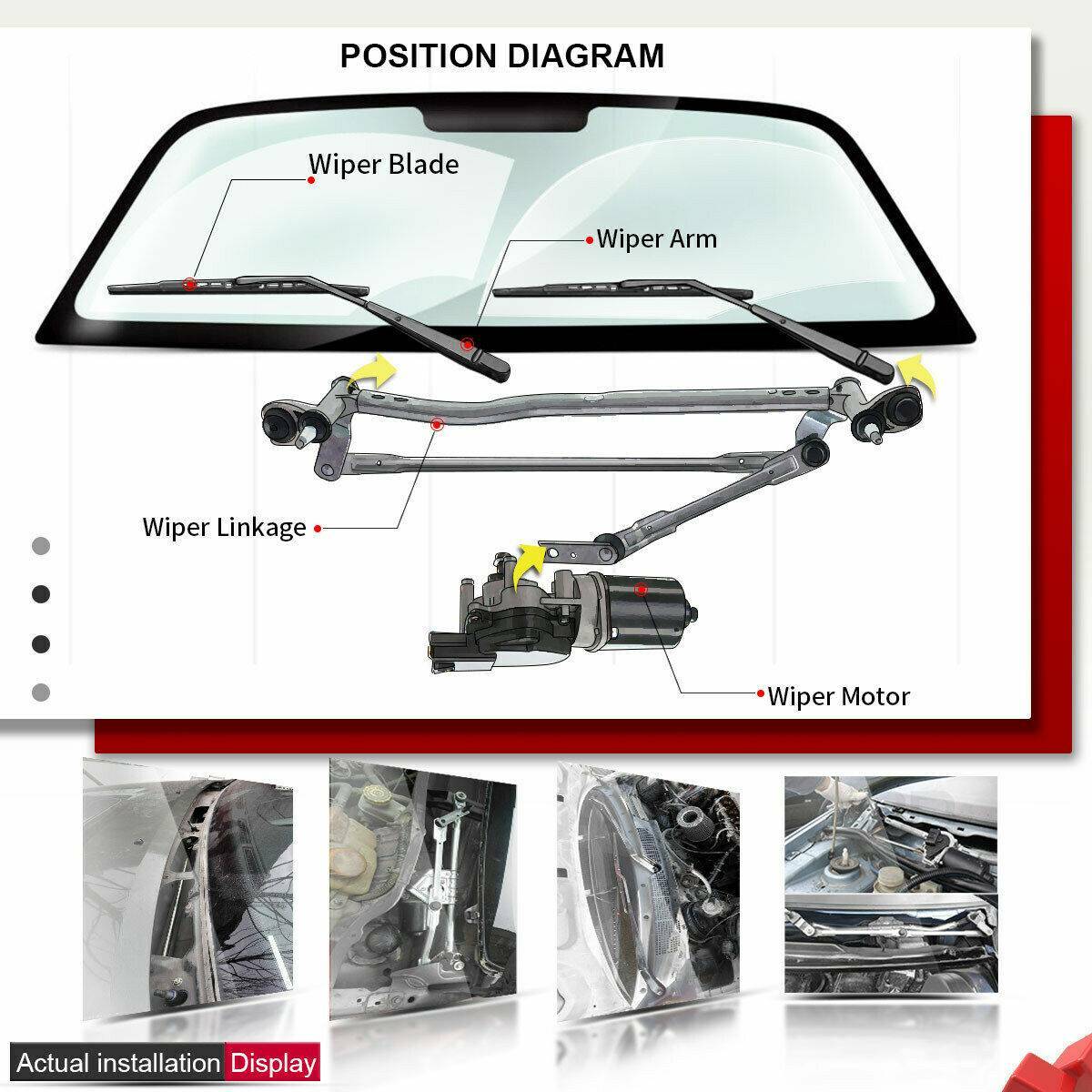 POSITION DIAGRAM

Wiper Blade

Wiper Arm

Wiper Linkage

Wiper Motor

Actual installation Display