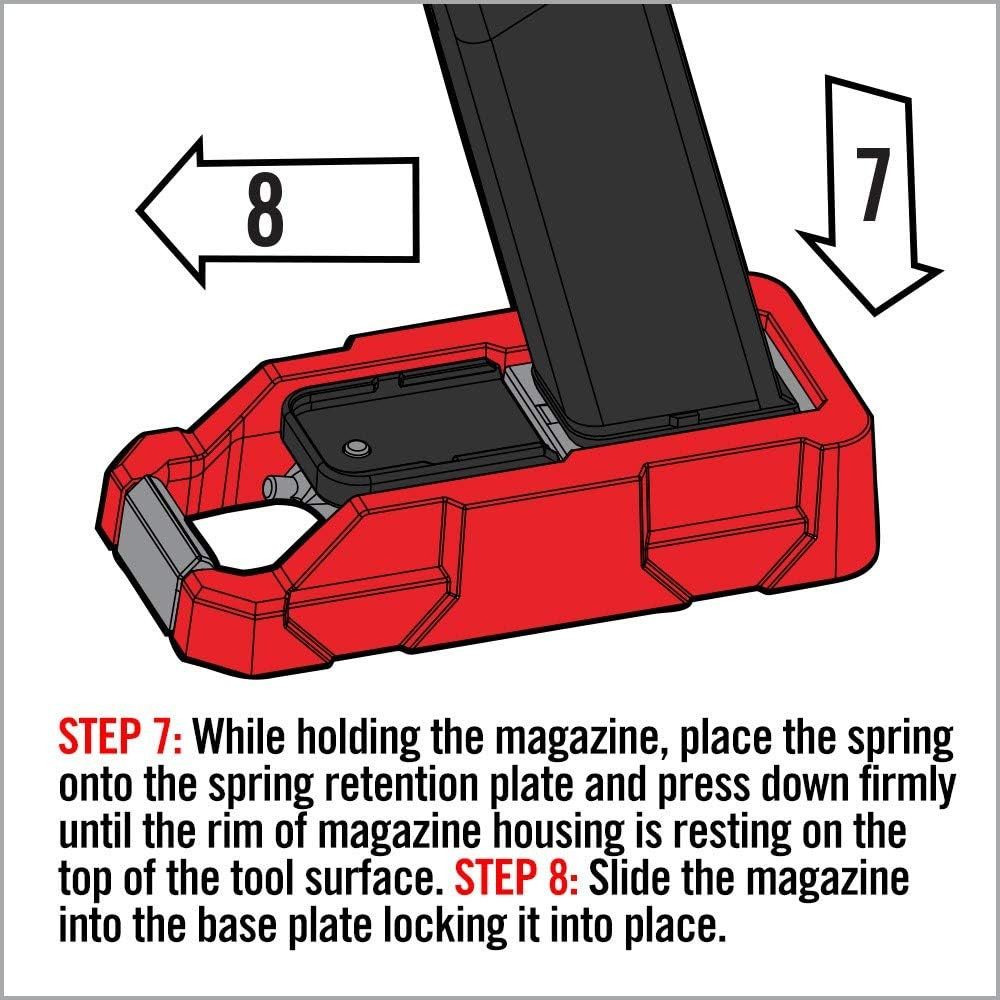 8

7

STEP 7: While holding the magazine, place the spring onto the spring retention plate and press down firmly until the rim of magazine housing is resting on the top of the tool surface. STEP 8: Slide the magazine into the base plate locking it into place.