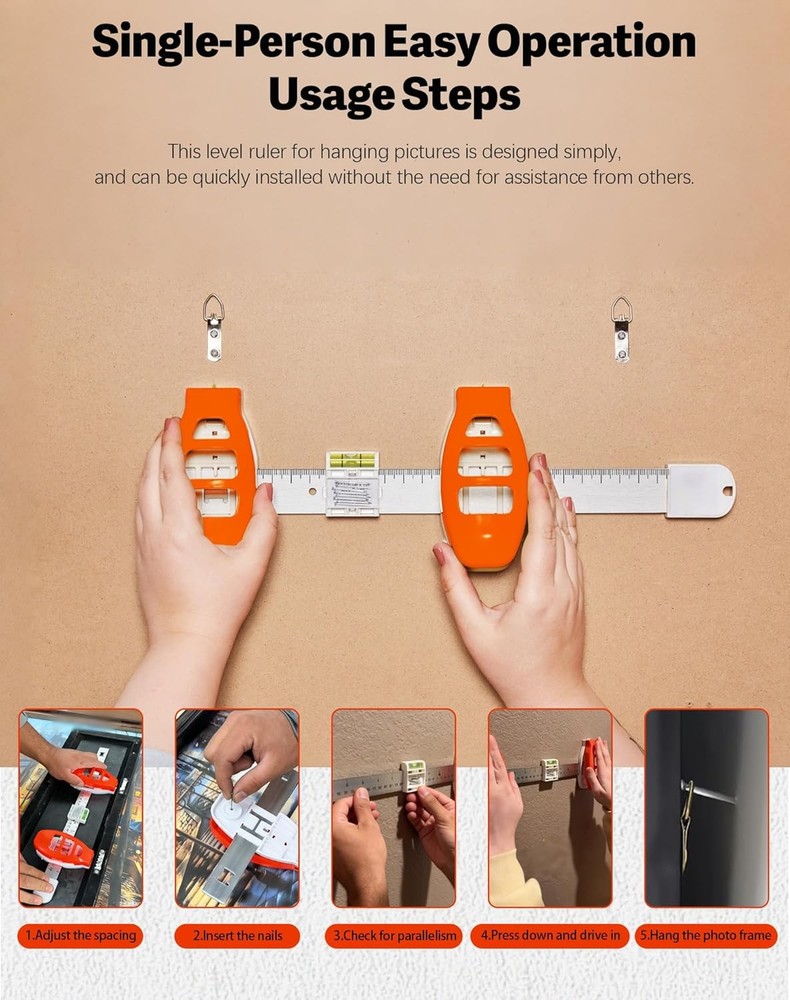 Single-Person Easy Operation Usage Steps

This level ruler for hanging pictures is designed simply, and can be quickly installed without the need for assistance from others.

1.Adjust the spacing

2.Insert the nails

3.Check for parallelism

4.Press down and drive in

5.Hang the photo frame