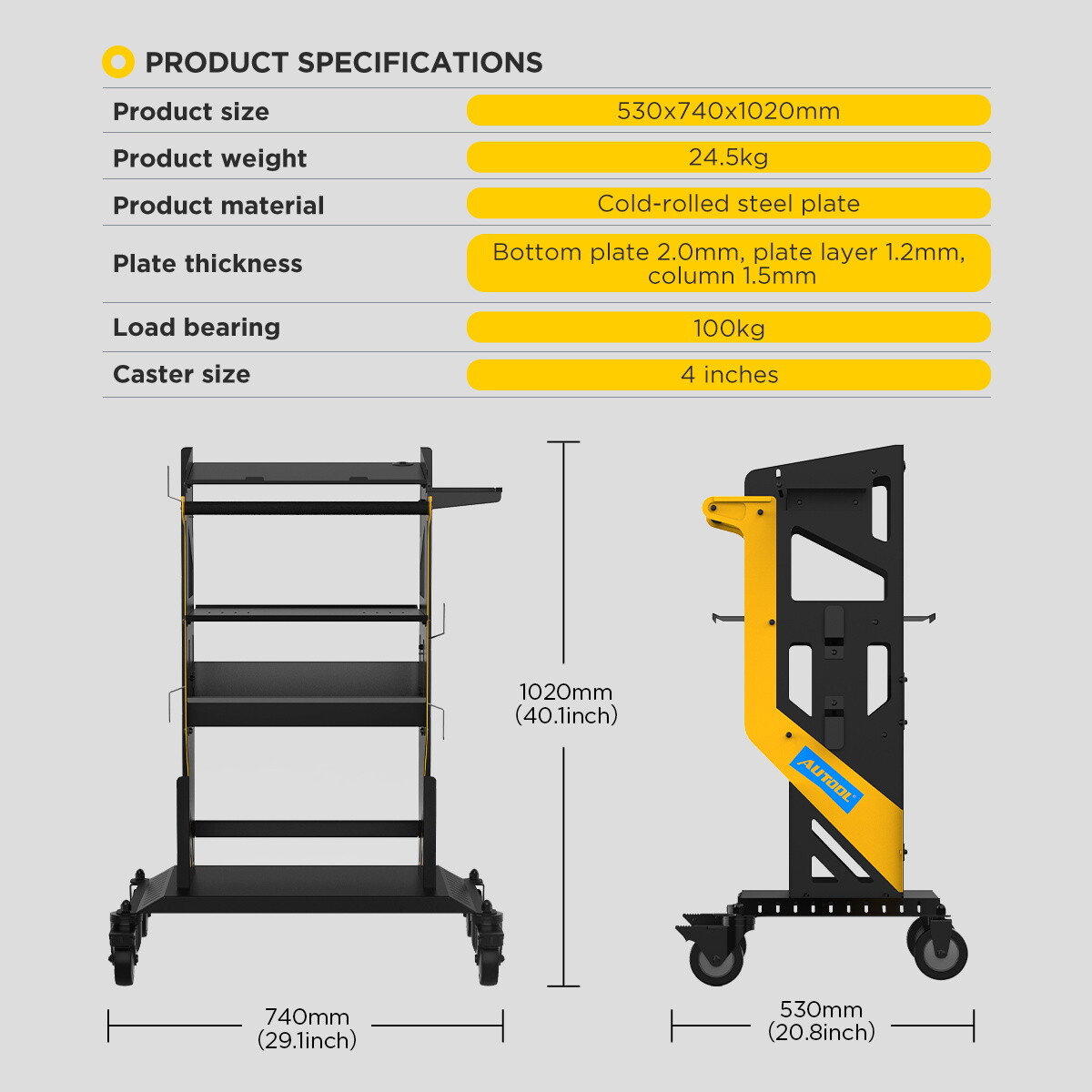 PRODUCT SPECIFICATIONS

| Product size | 530x740x1020mm |
|---|---|
| Product weight | 24.5kg |
| Product material | Cold-rolled steel plate |
| Plate thickness | Bottom plate 2.0mm, plate layer 1.2mm, column 1.5mm |
| Load bearing | 100kg |
| Caster size | 4 inches |

1020mm
(40.1inch)

AUTOOL

740mm
(29.1inch)

530mm
(20.8inch)