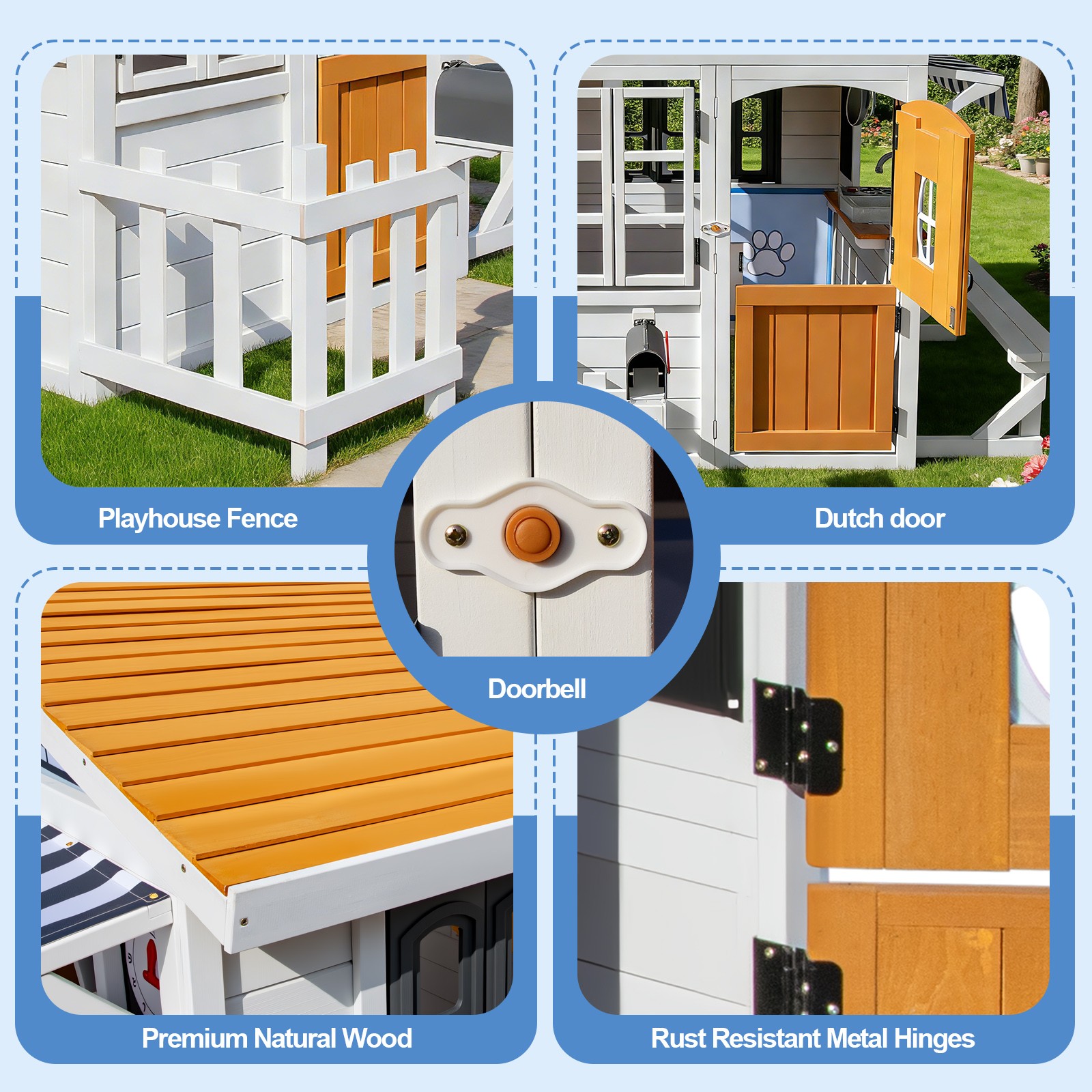 Playhouse Fence

Dutch door

Doorbell

Premium Natural Wood

Rust Resistant Metal Hinges