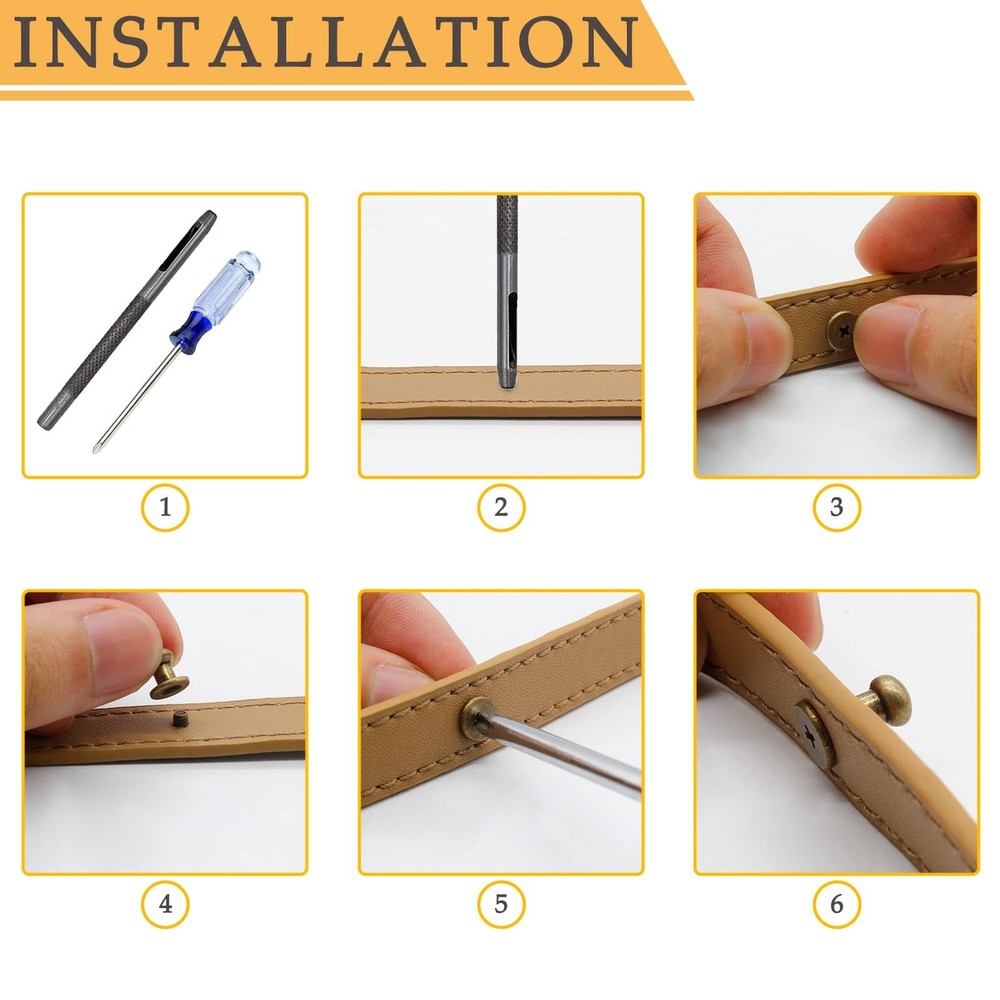 INSTALLATION

1

2

3

4

5

6