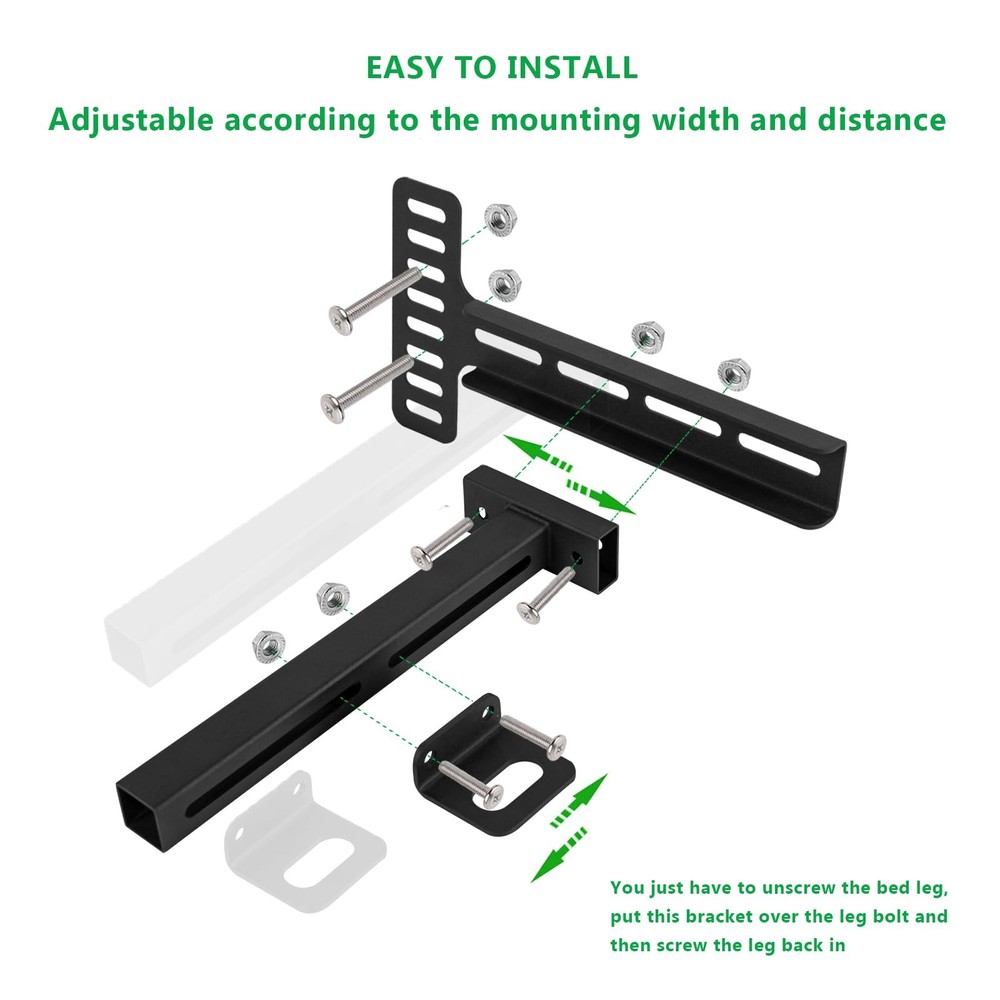 EASY TO INSTALL
Adjustable according to the mounting width and distance

You just have to unscrew the bed leg, put this bracket over the leg bolt and then screw the leg back in