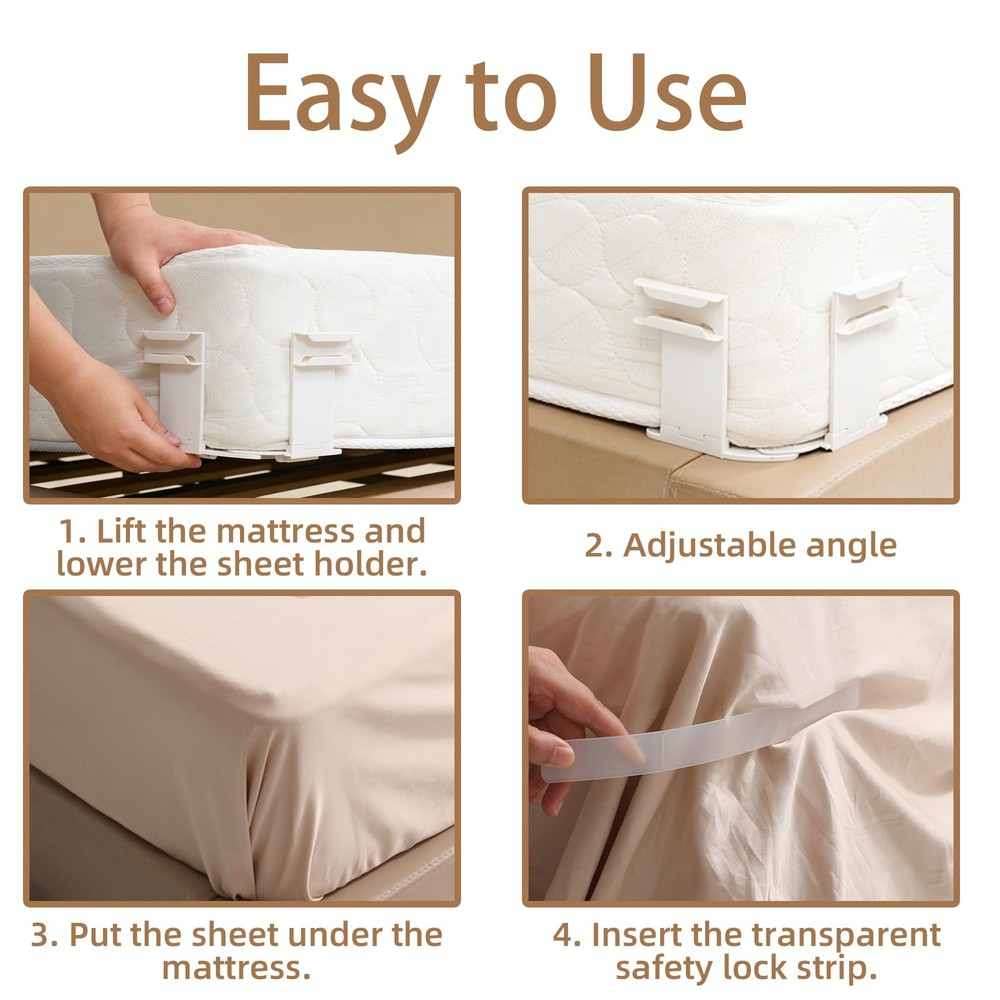 Easy to Use

1. Lift the mattress and lower the sheet holder.

2. Adjustable angle

3. Put the sheet under the mattress.

4. Insert the transparent safety lock strip.