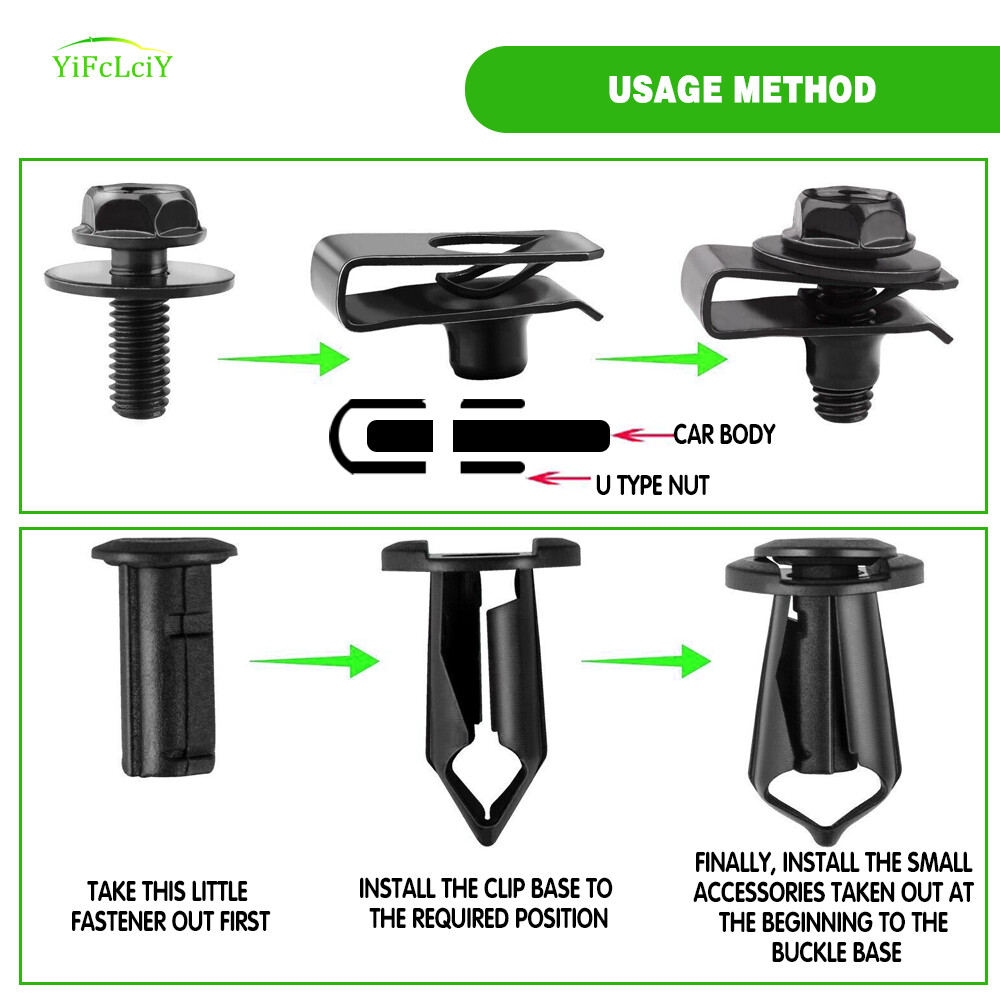 YiFcLciY

USAGE METHOD

CAR BODY

U TYPE NUT

TAKE THIS LITTLE FASTENER OUT FIRST

INSTALL THE CLIP BASE TO THE REQUIRED POSITION

FINALLY, INSTALL THE SMALL ACCESSORIES TAKEN OUT AT THE BEGINNING TO THE BUCKLE BASE