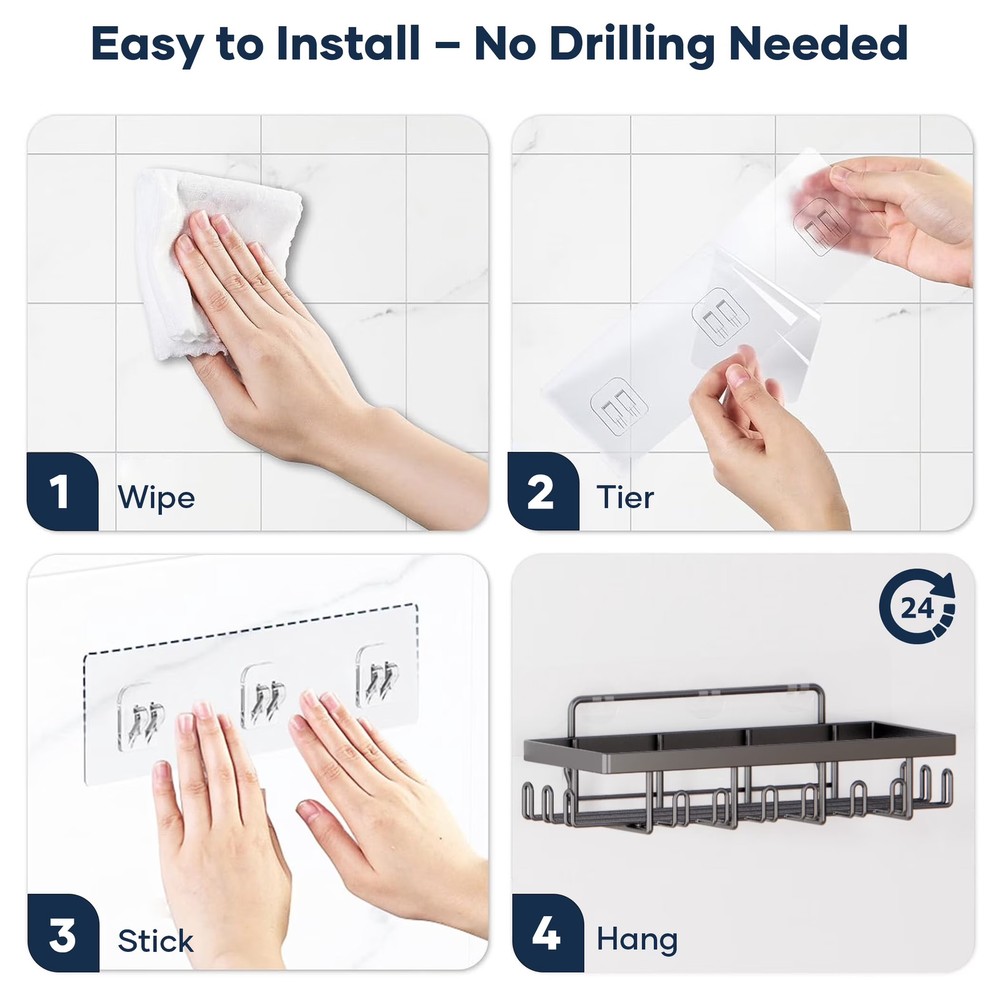 Easy to Install – No Drilling Needed

1 Wipe

2 Tier

3 Stick

24

4 Hang