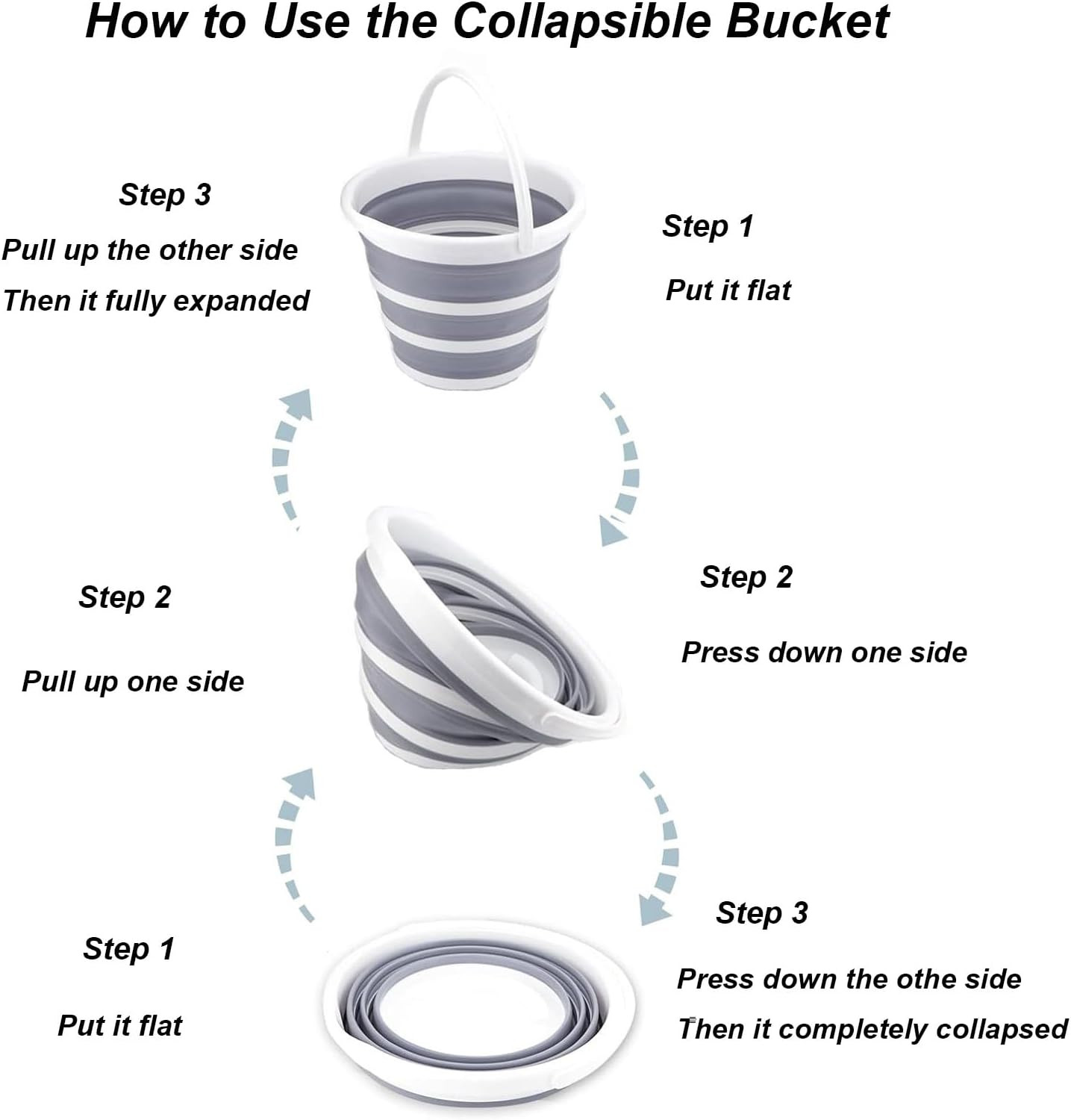 How to Use the Collapsible Bucket

Step 3

Pull up the other side

Then it fully expanded

Step 1

Put it flat

Step 2

Pull up one side

Step 2

Press down one side

Step 1

Put it flat

Step 3

Press down the othe side

Then it completely collapsed