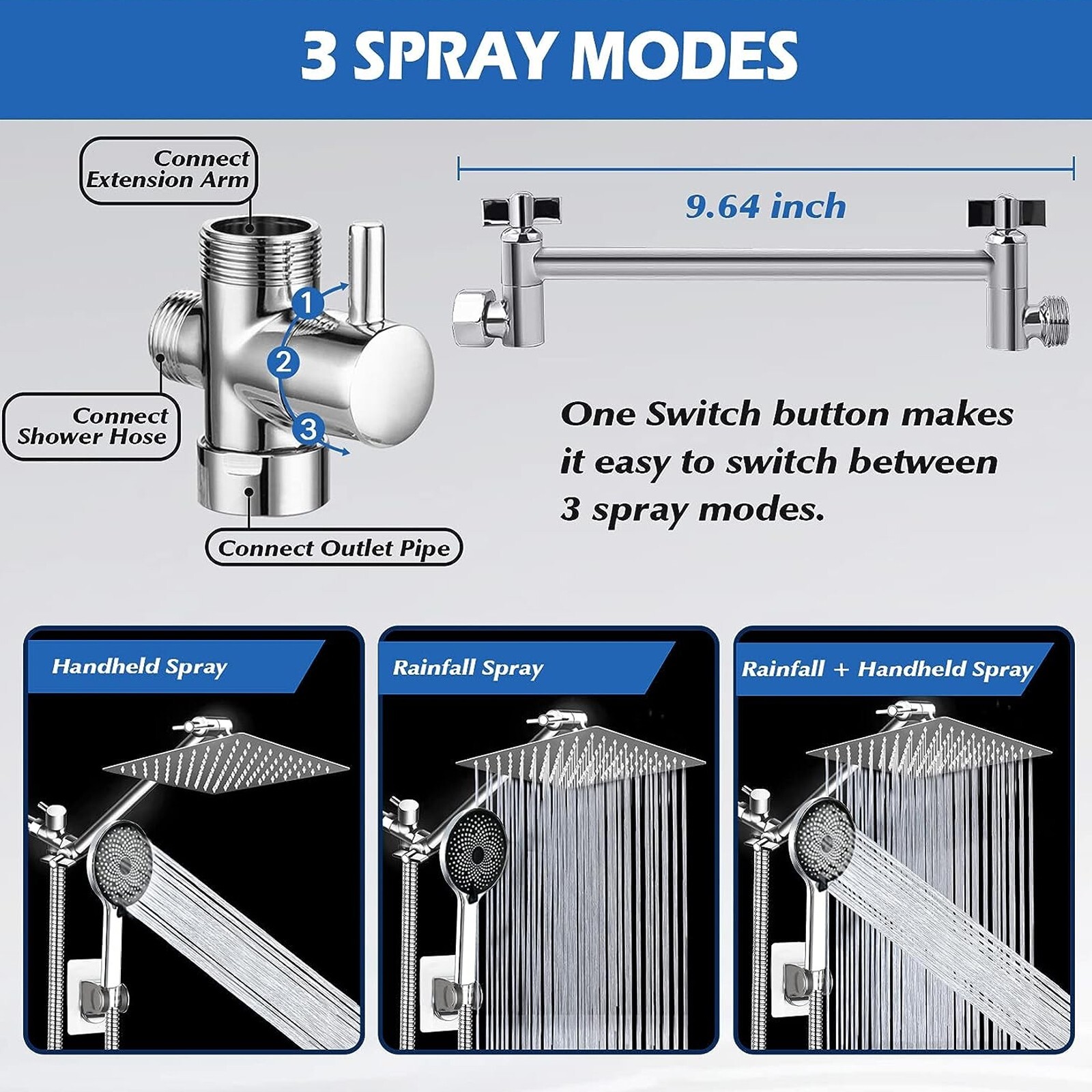 3 SPRAY MODES

Connect Extension Arm

1

2

3

Connect Shower Hose

Connect Outlet Pipe

9.64 inch

One Switch button makes it easy to switch between 3 spray modes.

Handheld Spray

Rainfall Spray

Rainfall + Handheld Spray