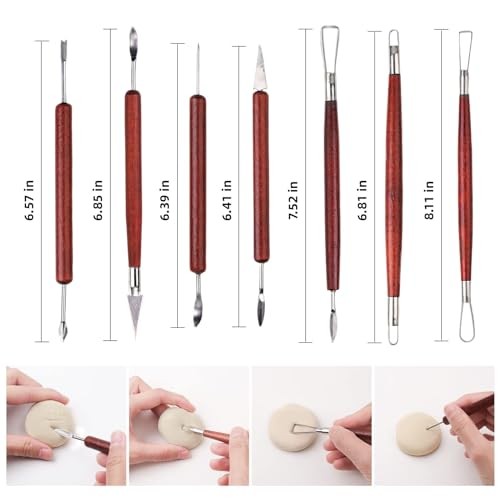 6.57 in
6.85 in
6.39 in
6.41 in
7.52 in
6.81 in
8.11 in