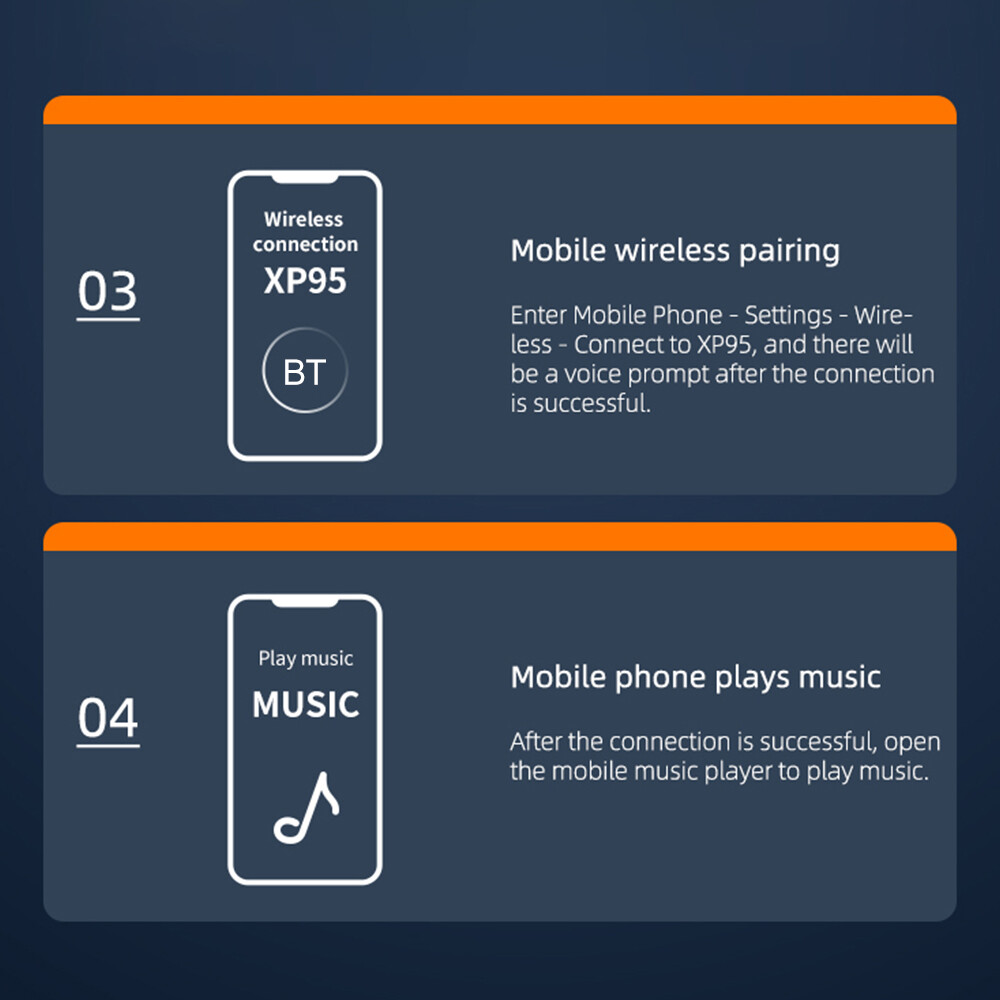 03

Wireless connection
XP95

BT

Mobile wireless pairing

Enter Mobile Phone - Settings - Wireless - Connect to XP95, and there will be a voice prompt after the connection is successful.

04

Play music
MUSIC

Mobile phone plays music

After the connection is successful, open the mobile music player to play music.