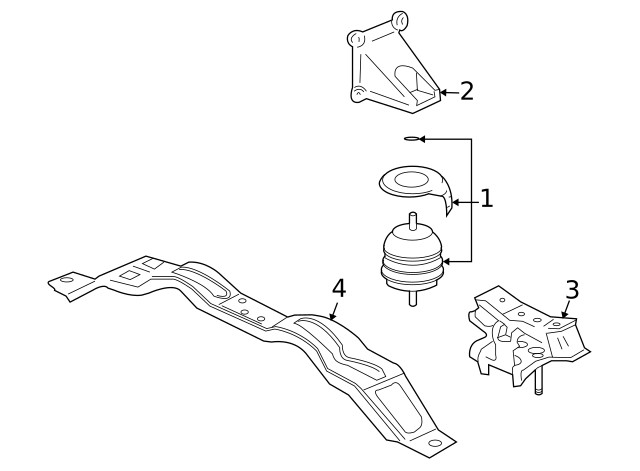 2
1
4
3