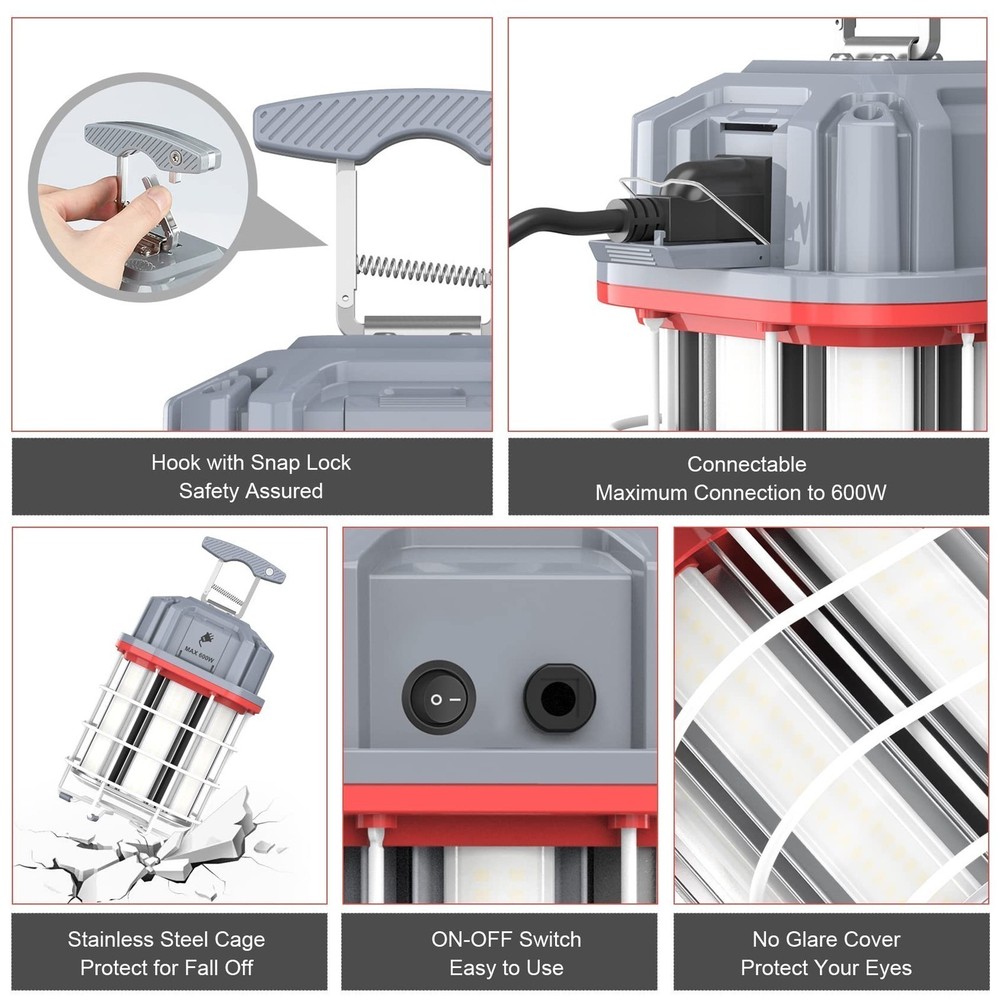 Hook with Snap Lock
Safety Assured

Connectable
Maximum Connection to 600W

MAX 600W

Stainless Steel Cage
Protect for Fall Off

ON-OFF Switch
Easy to Use

No Glare Cover
Protect Your Eyes