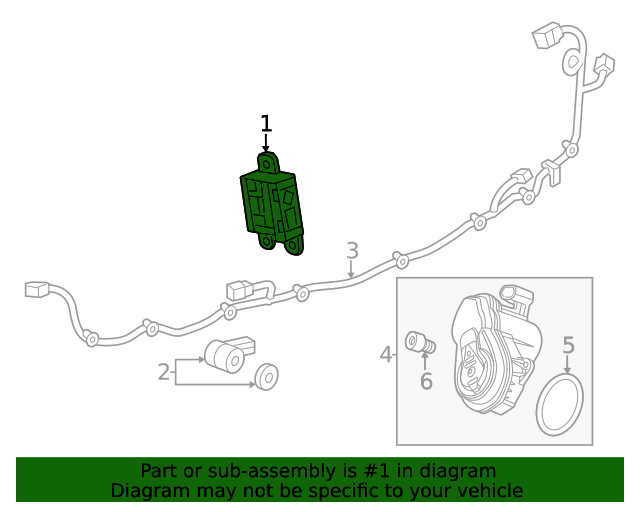 1
3
2
4
6
5

Part or sub-assembly is #1 in diagram
Diagram may not be specific to your vehicle