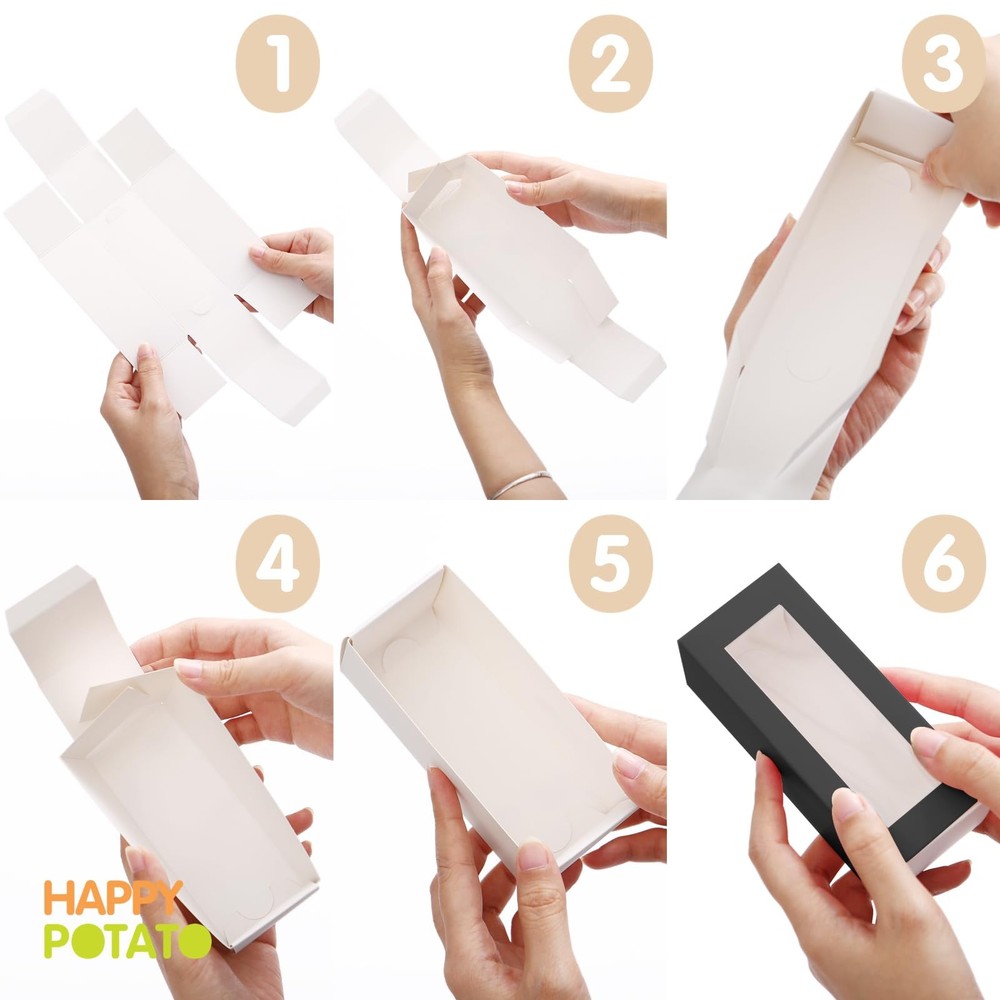 1
2
3
4
5
6
HAPPY
POTATO