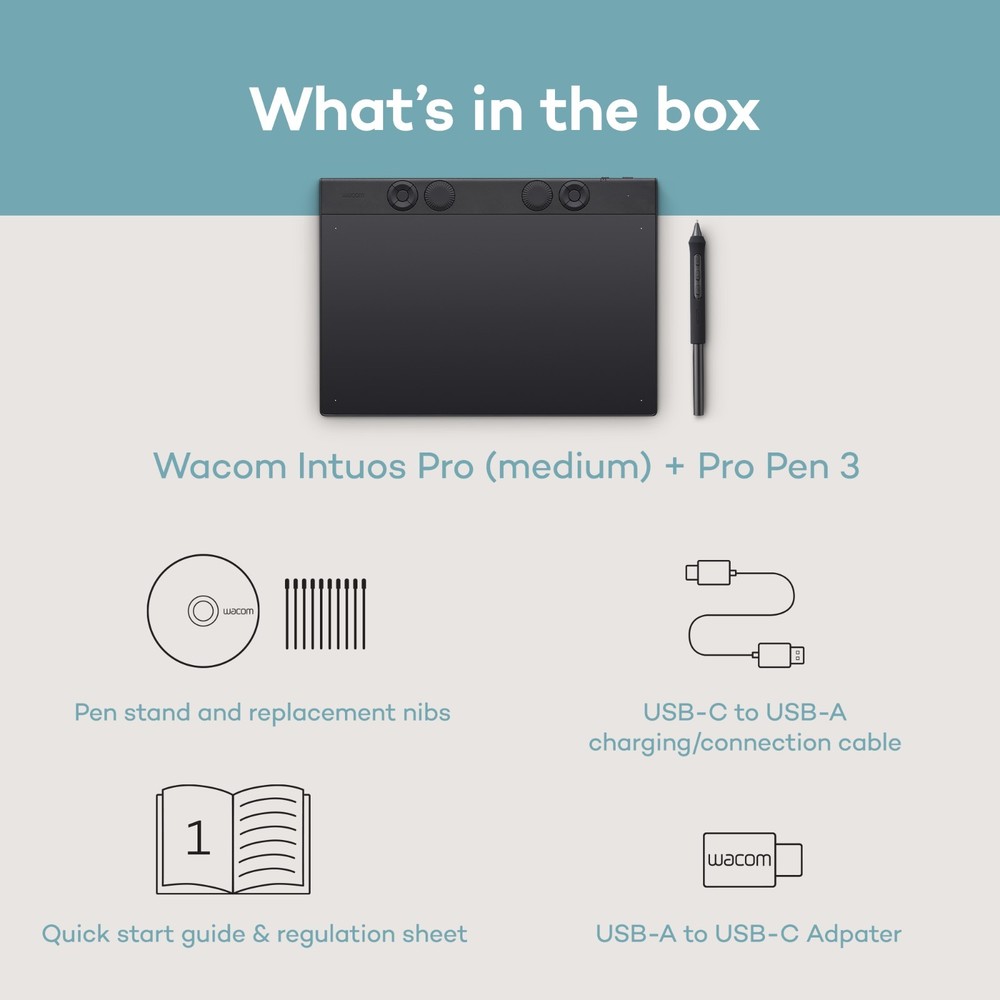 What's in the box

Wacom Intuos Pro (medium) + Pro Pen 3

wacom

Pen stand and replacement nibs

USB-C to USB-A charging/connection cable

1

Quick start guide & regulation sheet

wacom

USB-A to USB-C Adpater