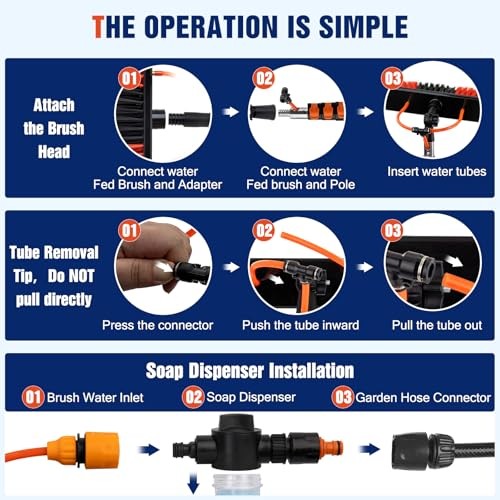 THE OPERATION IS SIMPLE

Attach the Brush Head

01
Connect water Fed Brush and Adapter

02
Connect water Fed brush and Pole

03
Insert water tubes

Tube Removal Tip, Do NOT pull directly

01
Press the connector

02
Push the tube inward

03
Pull the tube out

Soap Dispenser Installation

01 Brush Water Inlet
02 Soap Dispenser
03 Garden Hose Connector