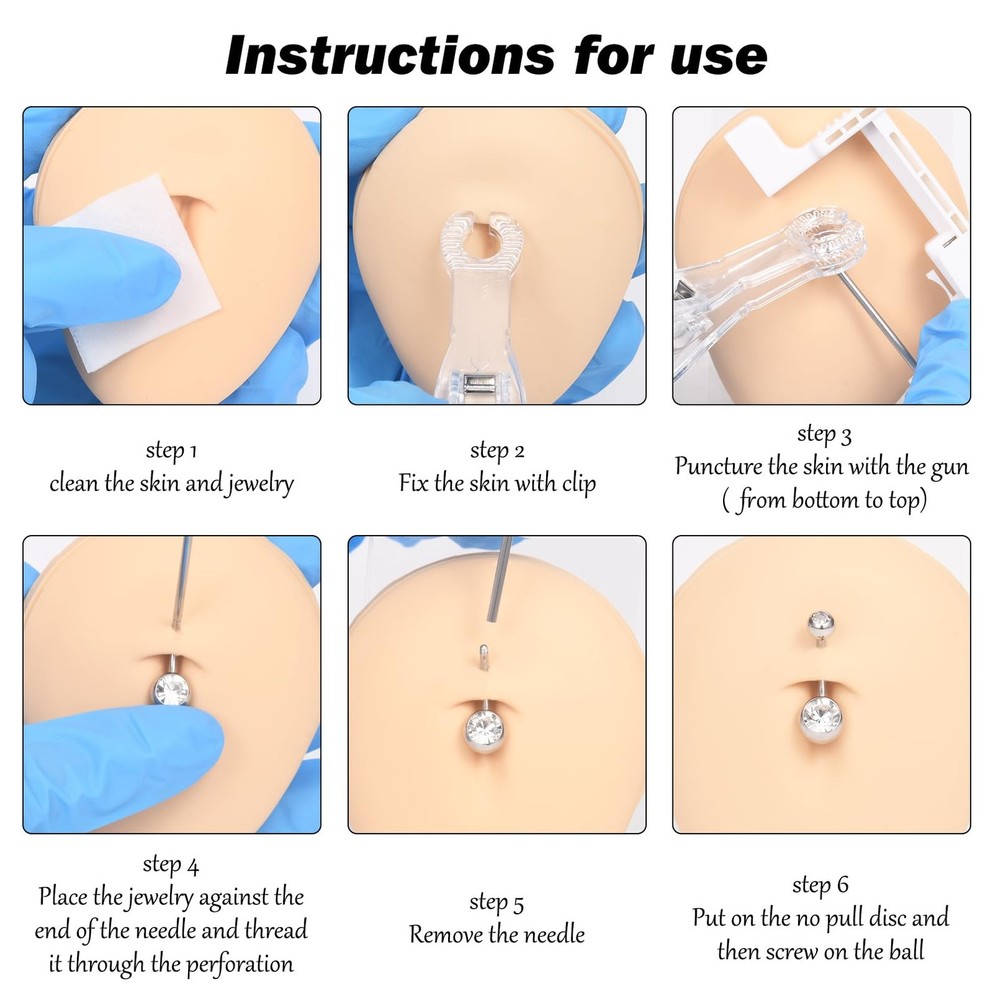 Instructions for use

step 1
clean the skin and jewelry

step 2
Fix the skin with clip

step 3
Puncture the skin with the gun
( from bottom to top)

step 4
Place the jewelry against the end of the needle and thread it through the perforation

step 5
Remove the needle

step 6
Put on the no pull disc and then screw on the ball