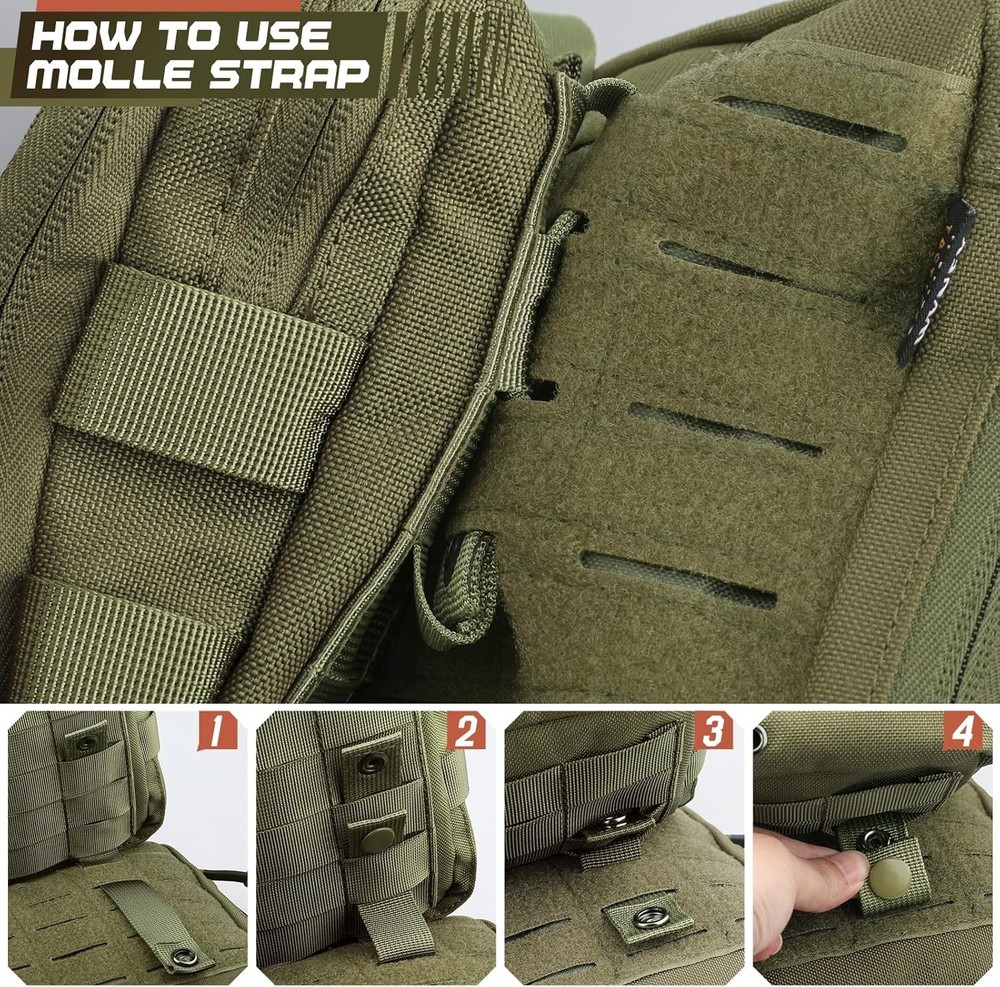 HOW TO USE
MOLLE STRAP

1

2

3

4