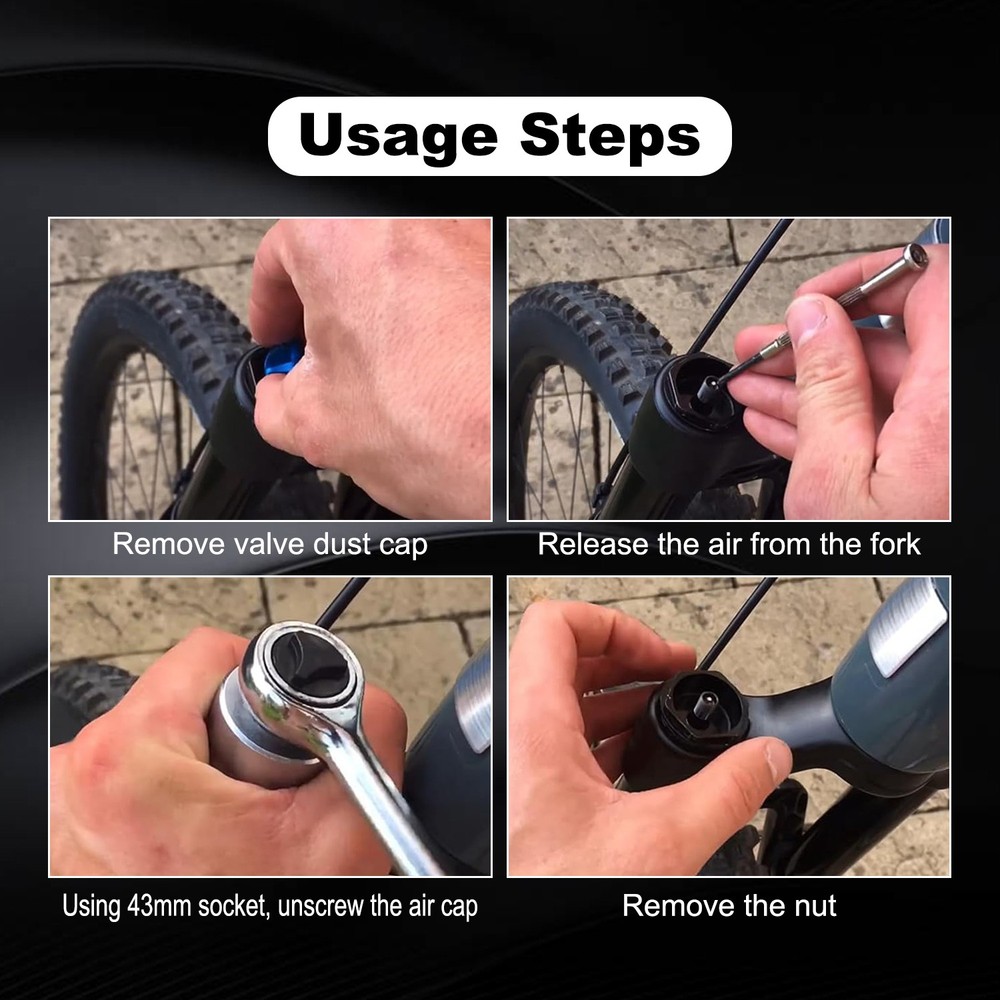 Usage Steps

Remove valve dust cap

Release the air from the fork

Using 43mm socket, unscrew the air cap

Remove the nut