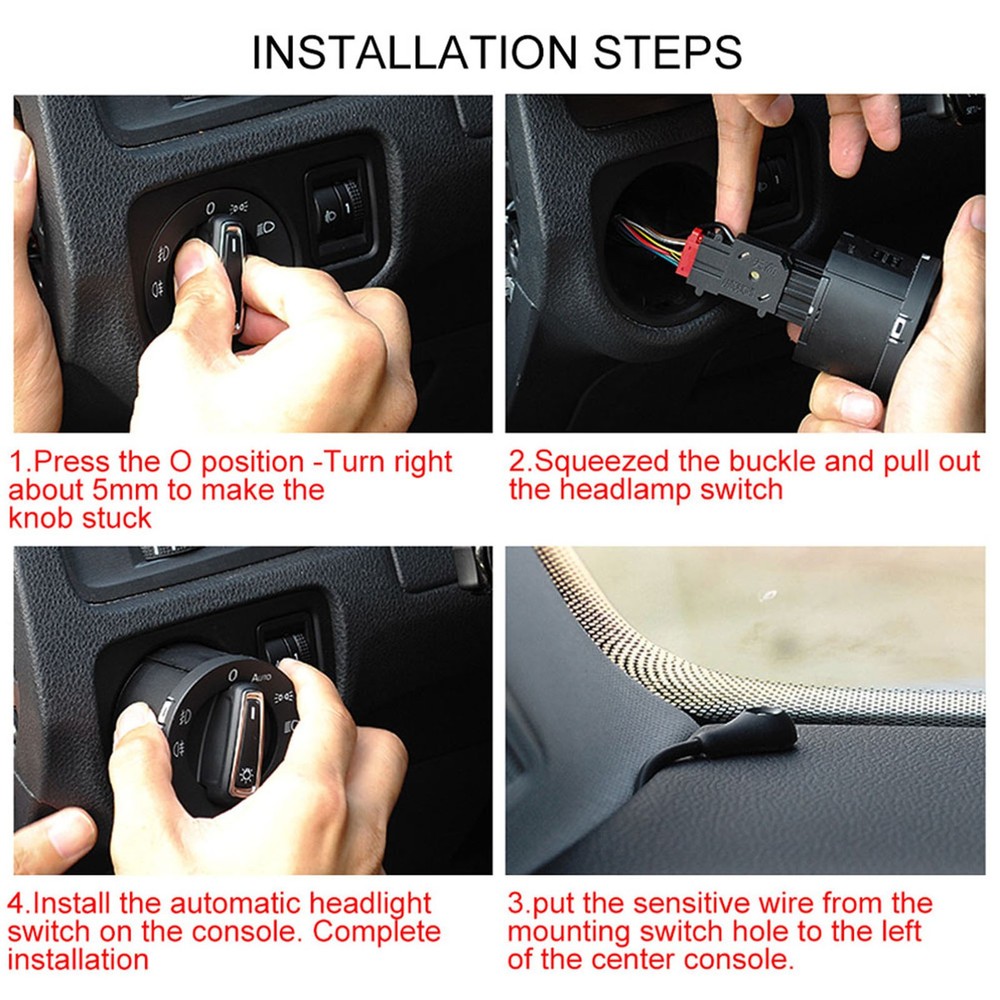 INSTALLATION STEPS

0

1

1.Press the O position -Turn right about 5mm to make the knob stuck

2.Squeezed the buckle and pull out the headlamp switch

0 AUTO

4.Install the automatic headlight switch on the console. Complete installation

3.put the sensitive wire from the mounting switch hole to the left of the center console.