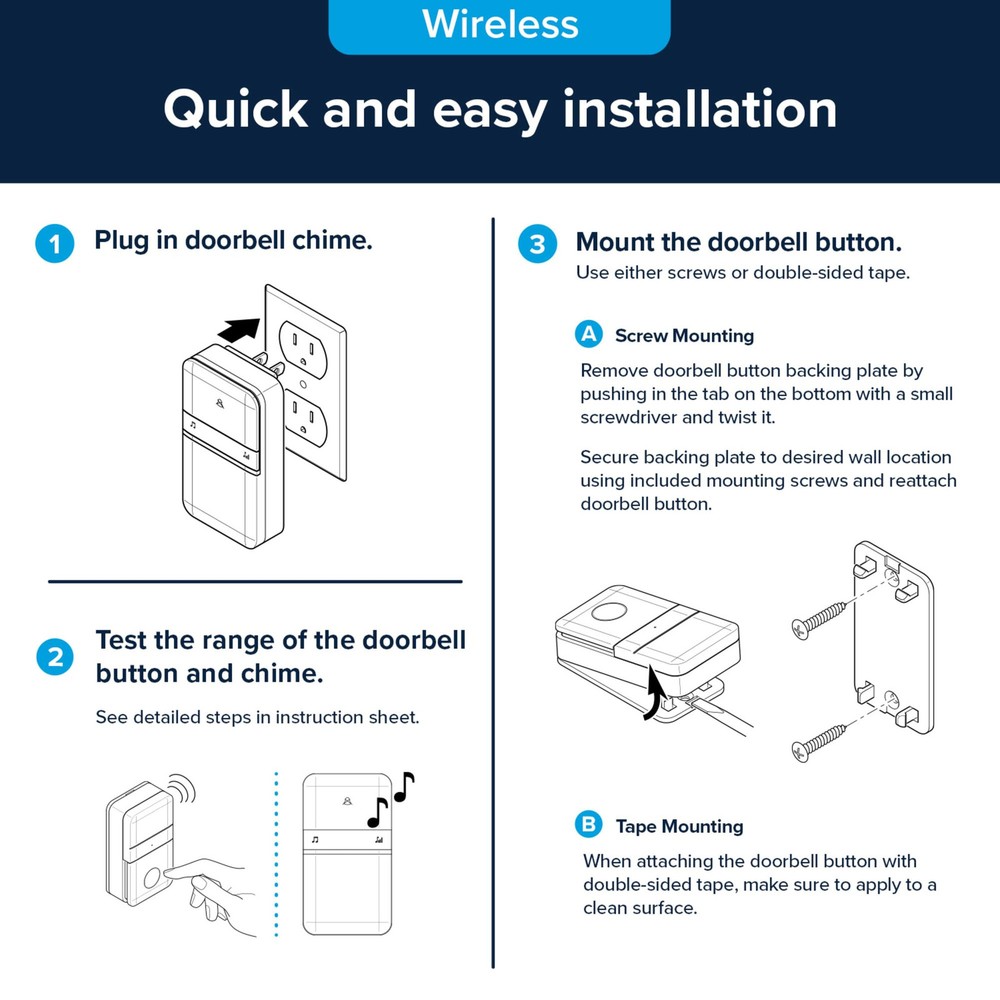 Wireless

Quick and easy installation

1 Plug in doorbell chime.

2 Test the range of the doorbell button and chime.

See detailed steps in instruction sheet.

3 Mount the doorbell button.

Use either screws or double-sided tape.

A Screw Mounting

Remove doorbell button backing plate by pushing in the tab on the bottom with a small screwdriver and twist it.

Secure backing plate to desired wall location using included mounting screws and reattach doorbell button.

B Tape Mounting

When attaching the doorbell button with double-sided tape, make sure to apply to a clean surface.