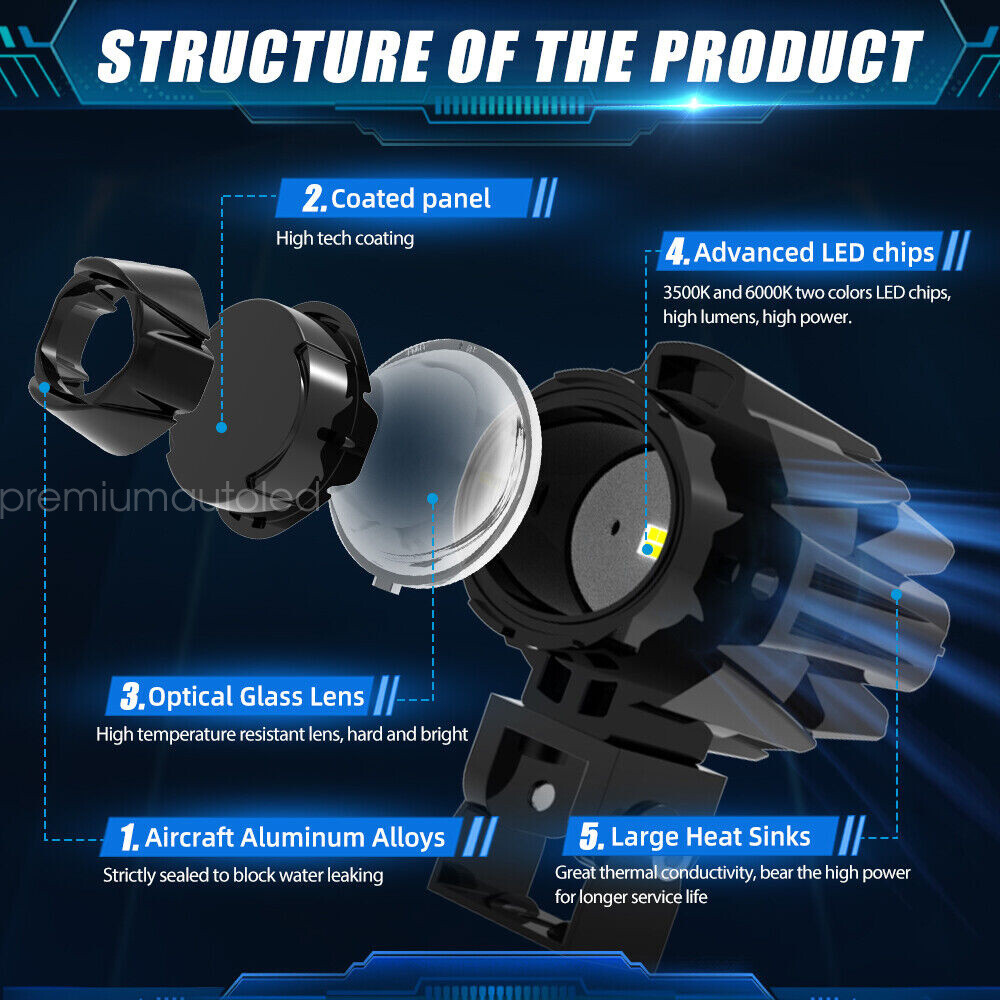 STRUCTURE OF THE PRODUCT

2. Coated panel
High tech coating

4. Advanced LED chips
3500K and 6000K two colors LED chips, high lumens, high power.

premiumautoled

3. Optical Glass Lens
High temperature resistant lens, hard and bright

1. Aircraft Aluminum Alloys
Strictly sealed to block water leaking

5. Large Heat Sinks
Great thermal conductivity, bear the high power for longer service life