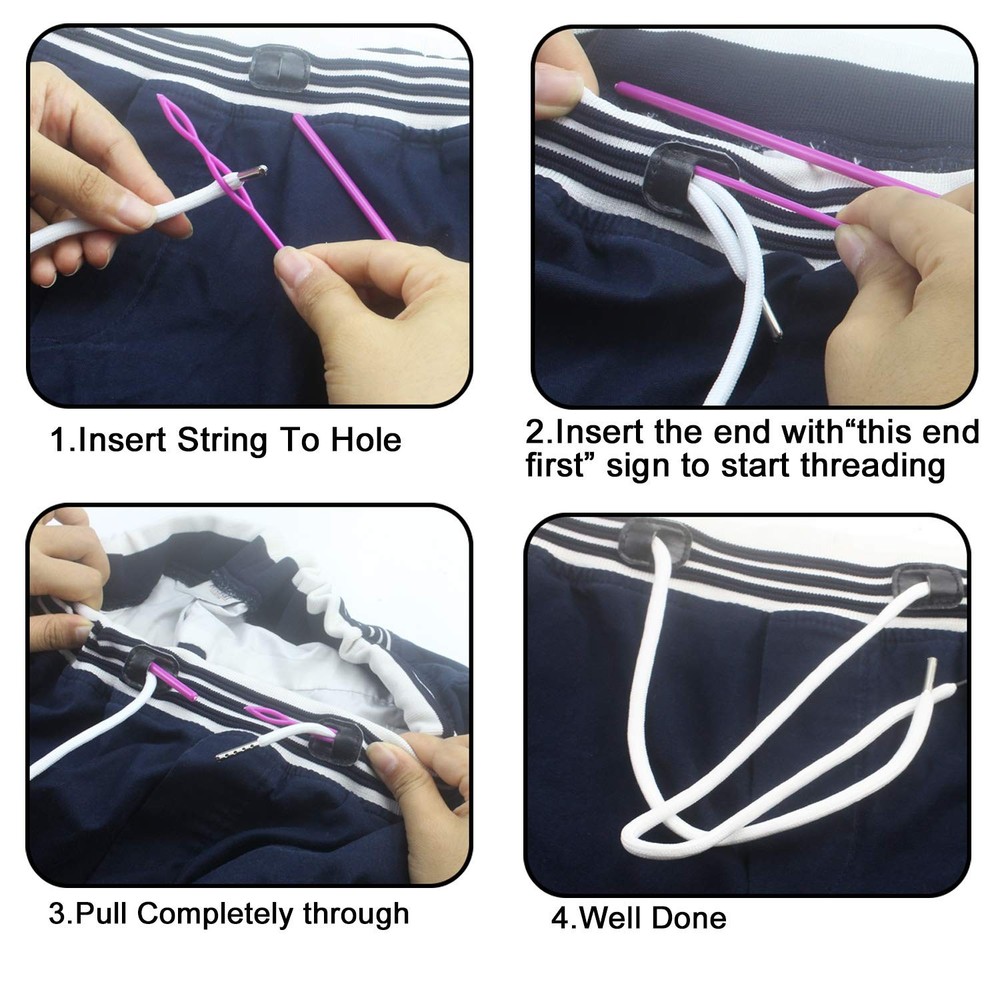 1.Insert String To Hole

2.Insert the end with“this end first” sign to start threading

3.Pull Completely through

4.Well Done