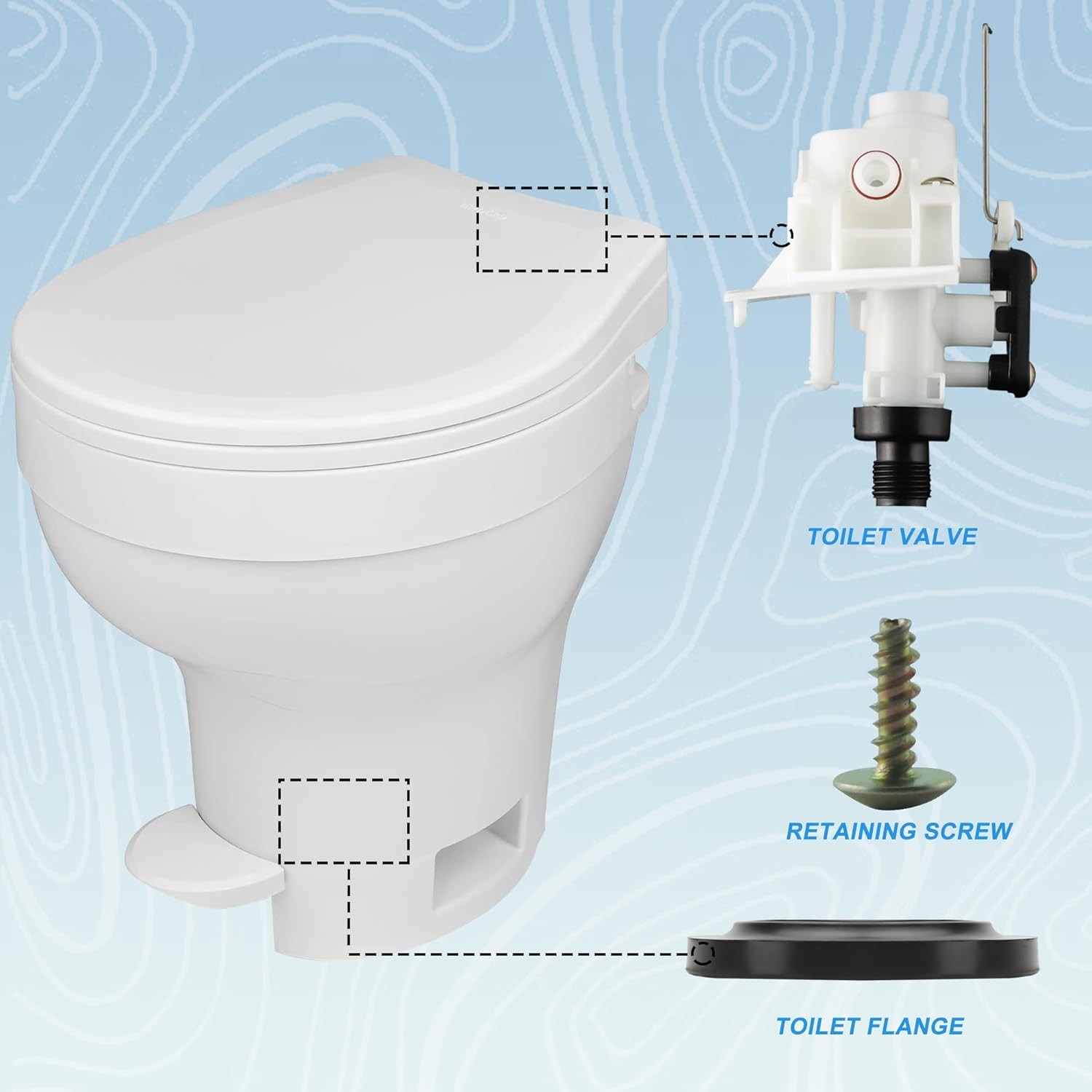 TOILET VALVE

RETAINING SCREW

TOILET FLANGE