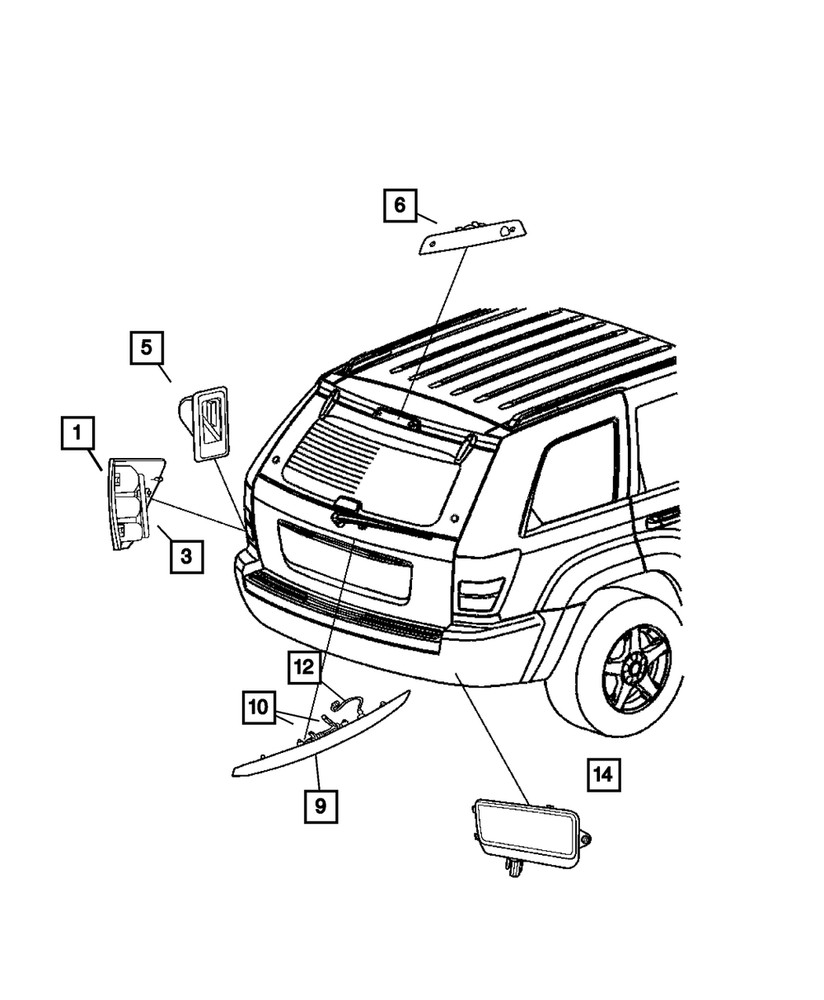 6
5
1
3
12
10
9
14