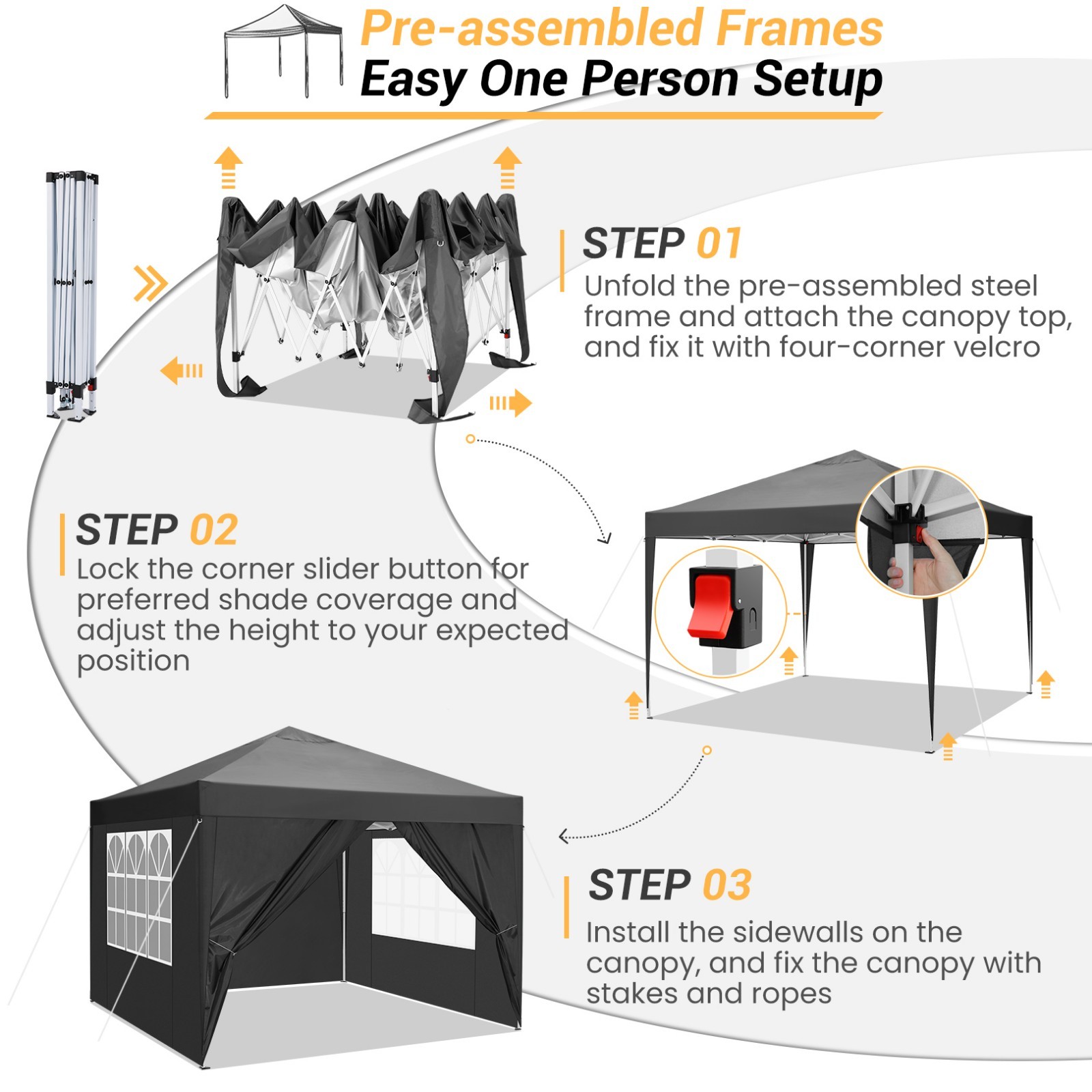 Pre-assembled Frames
Easy One Person Setup

STEP 01
Unfold the pre-assembled steel frame and attach the canopy top, and fix it with four-corner velcro

STEP 02
Lock the corner slider button for preferred shade coverage and adjust the height to your expected position

STEP 03
Install the sidewalls on the canopy, and fix the canopy with stakes and ropes