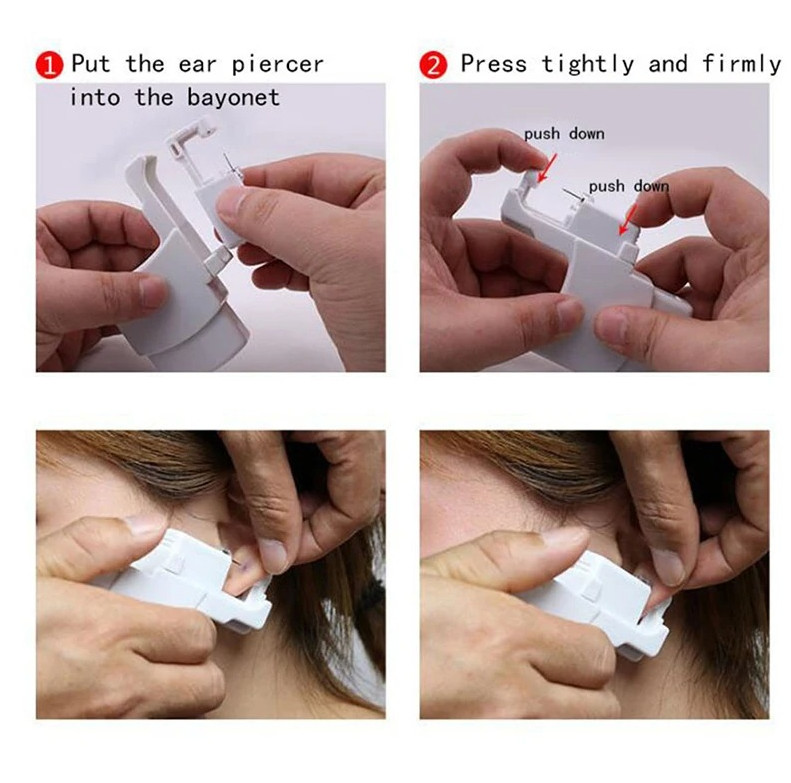 1 Put the ear piercer into the bayonet

2 Press tightly and firmly

push down

push down