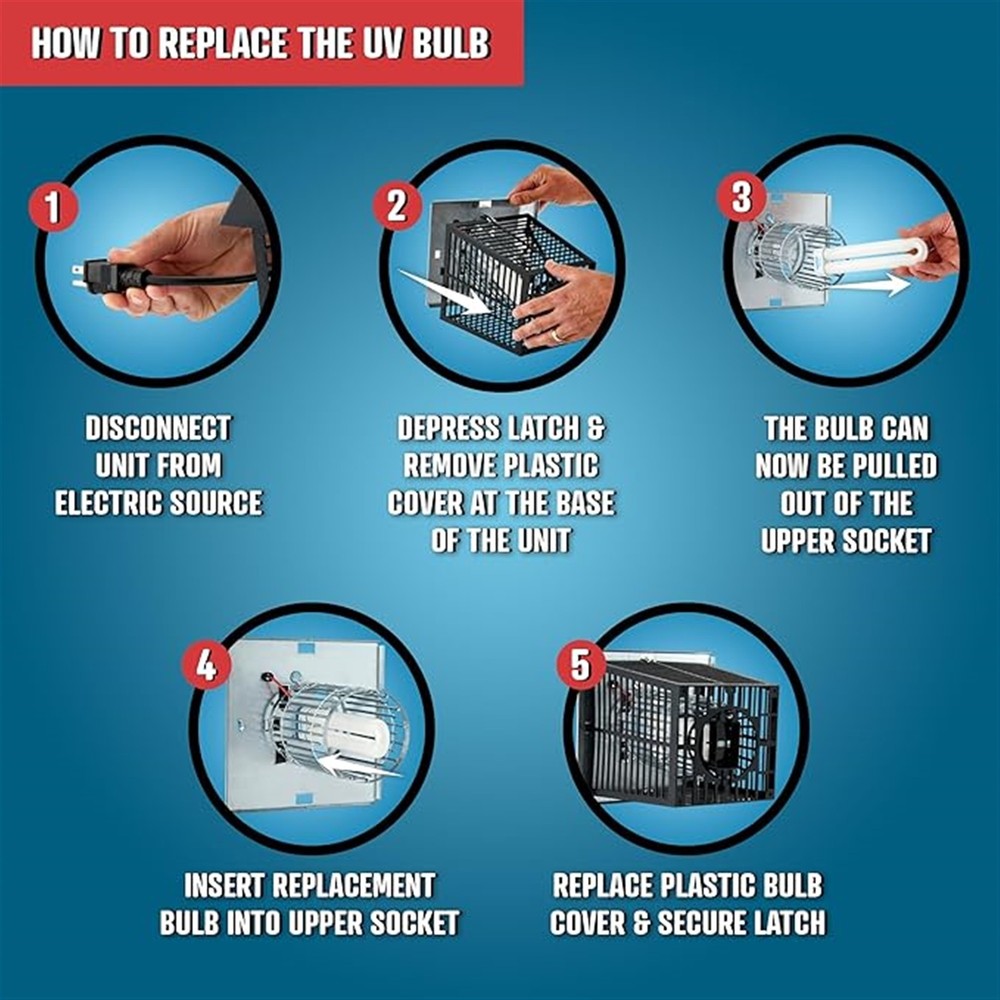 HOW TO REPLACE THE UV BULB

1

DISCONNECT UNIT FROM ELECTRIC SOURCE

2

DEPRESS LATCH & REMOVE PLASTIC COVER AT THE BASE OF THE UNIT

3

THE BULB CAN NOW BE PULLED OUT OF THE UPPER SOCKET

4

INSERT REPLACEMENT BULB INTO UPPER SOCKET

5

REPLACE PLASTIC BULB COVER & SECURE LATCH