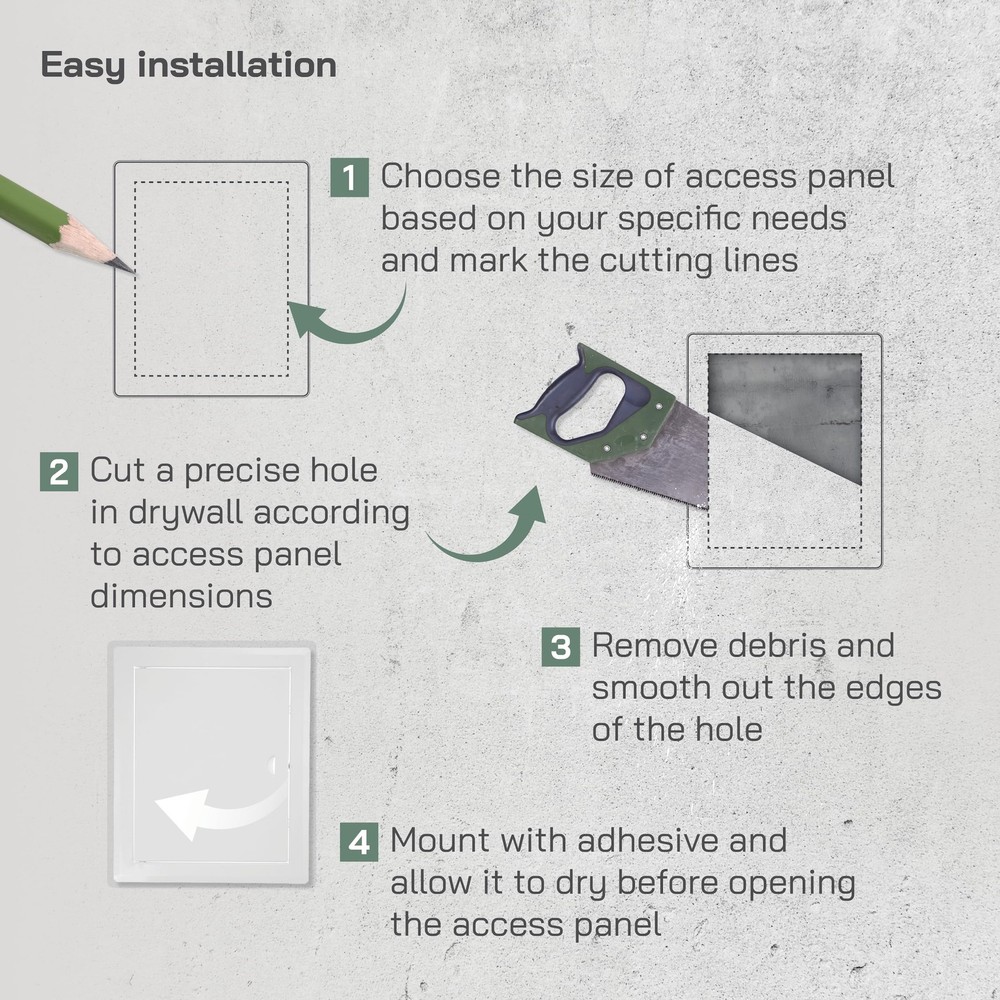 Easy installation

1 Choose the size of access panel based on your specific needs and mark the cutting lines

2 Cut a precise hole in drywall according to access panel dimensions

3 Remove debris and smooth out the edges of the hole

4 Mount with adhesive and allow it to dry before opening the access panel