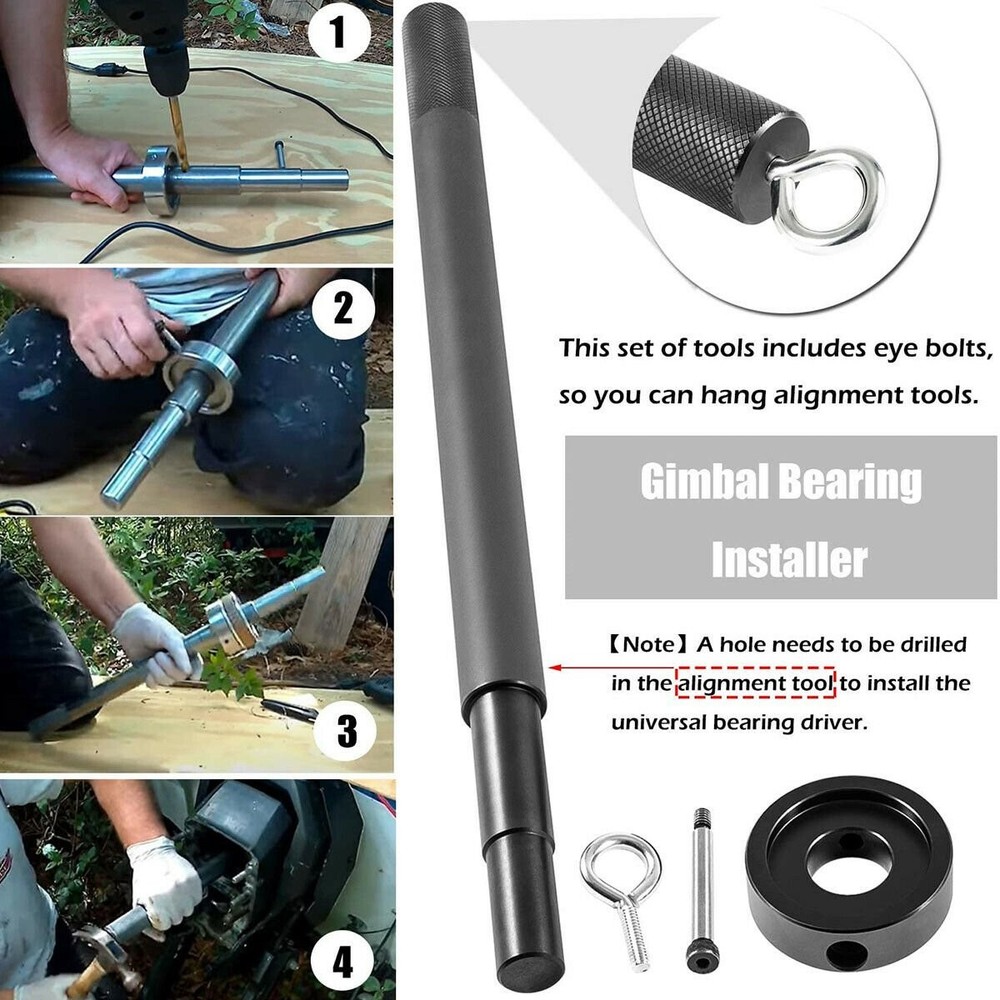 1

2

3

4

This set of tools includes eye bolts, so you can hang alignment tools.

Gimbal Bearing Installer

【Note】A hole needs to be drilled in the alignment tool to install the universal bearing driver.