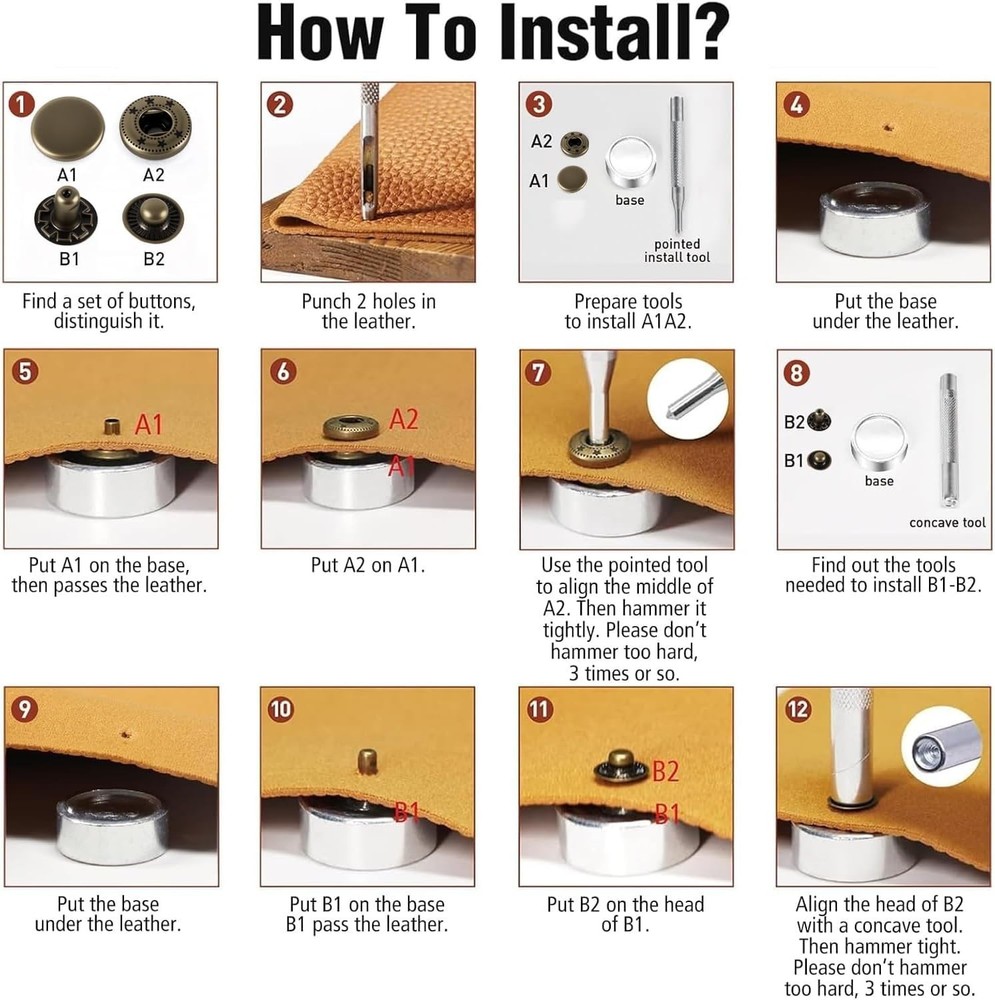 How To Install?

1
A1 A2
B1 B2
Find a set of buttons, distinguish it.

2
Punch 2 holes in the leather.

3
A2
A1
base
pointed install tool
Prepare tools to install A1A2.

4
Put the base under the leather.

5
A1
Put A1 on the base, then passes the leather.

6
A2
A1
Put A2 on A1.

7
Use the pointed tool to align the middle of A2. Then hammer it tightly. Please don't hammer too hard, 3 times or so.

8
B2
B1
base
concave tool
Find out the tools needed to install B1-B2.

9
Put the base under the leather.

10
B1
Put B1 on the base B1 pass the leather.

11
B2
B1
Put B2 on the head of B1.

12
Align the head of B2 with a concave tool. Then hammer tight. Please don't hammer too hard, 3 times or so.