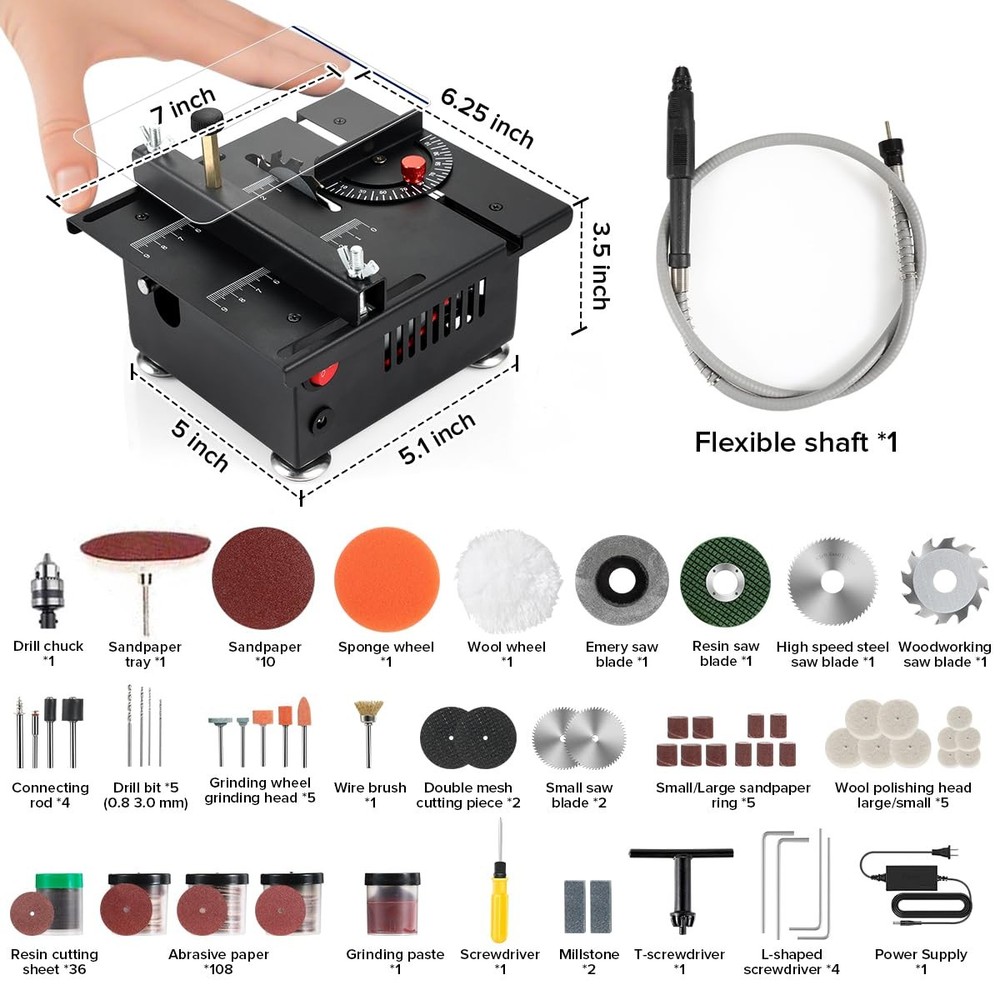 7 inch
6.25 inch
3.5 inch
5 inch
5.1 inch

Flexible shaft *1

Drill chuck *1
Sandpaper tray *1
Sandpaper *10
Sponge wheel *1
Wool wheel *1
Emery saw blade *1
Resin saw blade *1
High speed steel saw blade *1
Woodworking saw blade *1

Connecting rod *4
Drill bit *5 (0.8 3.0 mm)
Grinding wheel grinding head *5
Wire brush *1
Double mesh cutting piece *2
Small saw blade *2
Small/Large sandpaper ring *5
Wool polishing head large/small *5

Resin cutting sheet *36
Abrasive paper *108
Grinding paste *1
Screwdriver *1
Millstone *2
T-screwdriver *1
L-shaped screwdriver *4
Power Supply *1