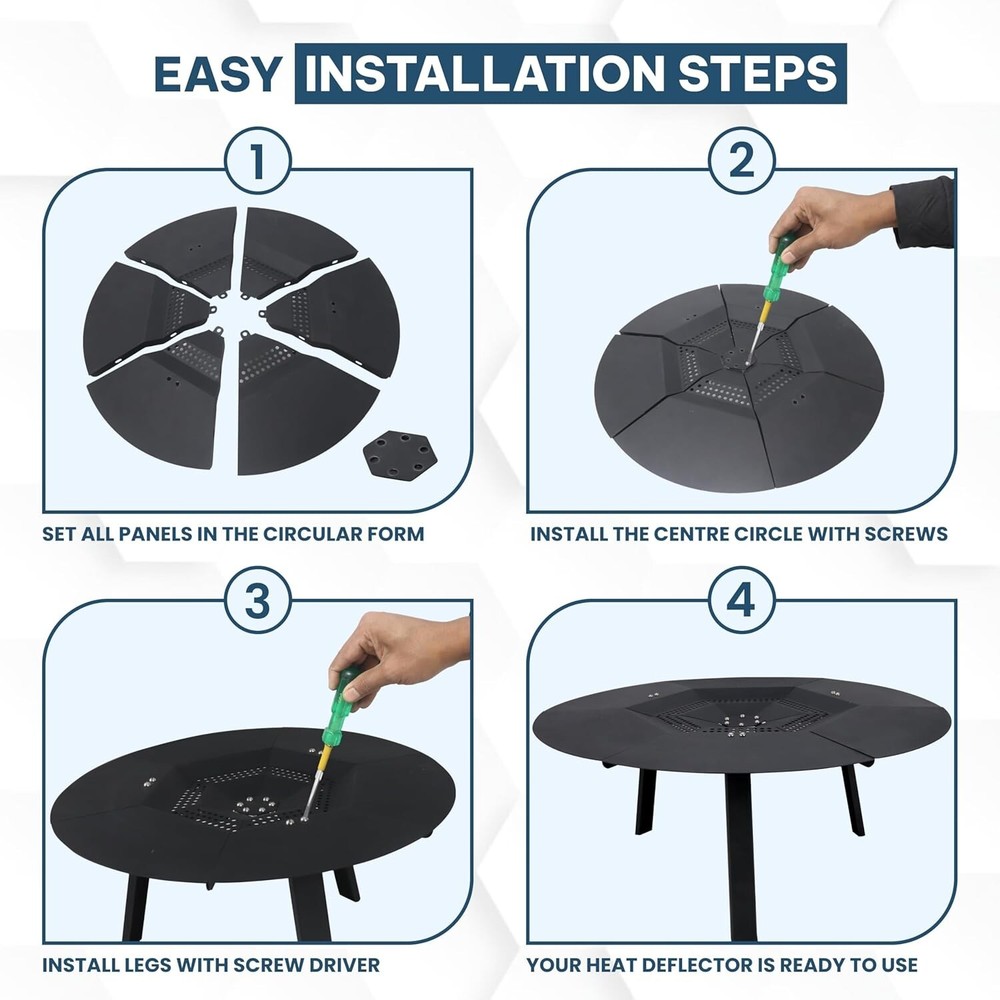 EASY INSTALLATION STEPS

1

SET ALL PANELS IN THE CIRCULAR FORM

2

INSTALL THE CENTRE CIRCLE WITH SCREWS

3

INSTALL LEGS WITH SCREW DRIVER

4

YOUR HEAT DEFLECTOR IS READY TO USE