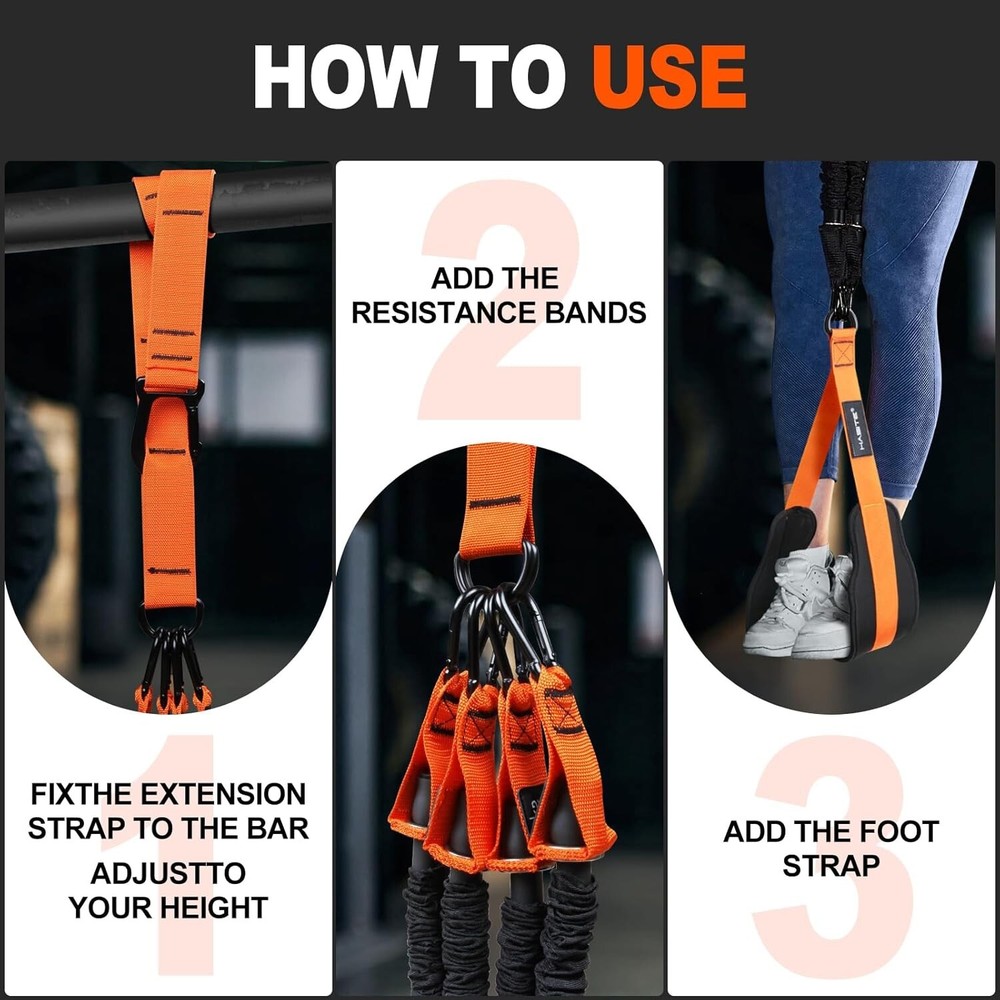 HOW TO USE

1

FIXTHE EXTENSION STRAP TO THE BAR

ADJUSTTO YOUR HEIGHT

2

ADD THE RESISTANCE BANDS

3

ADD THE FOOT STRAP