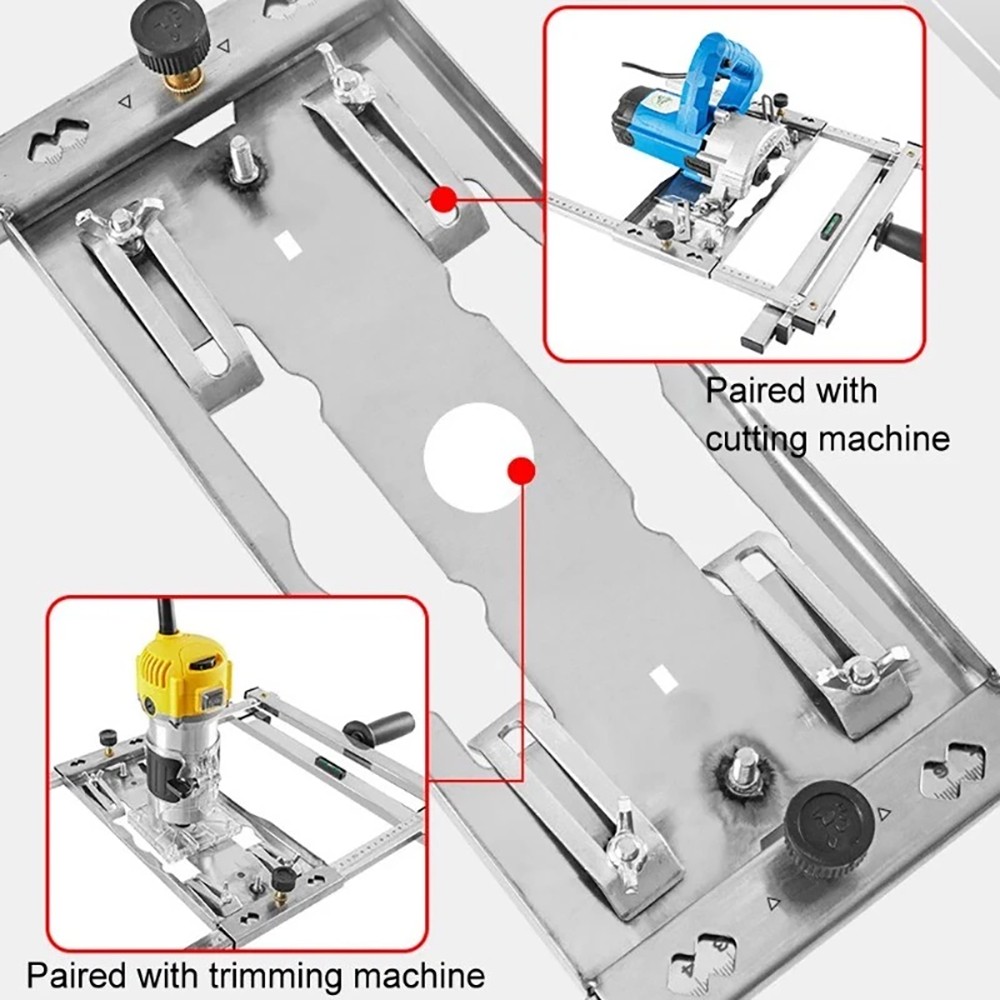 Paired with cutting machine

Paired with trimming machine