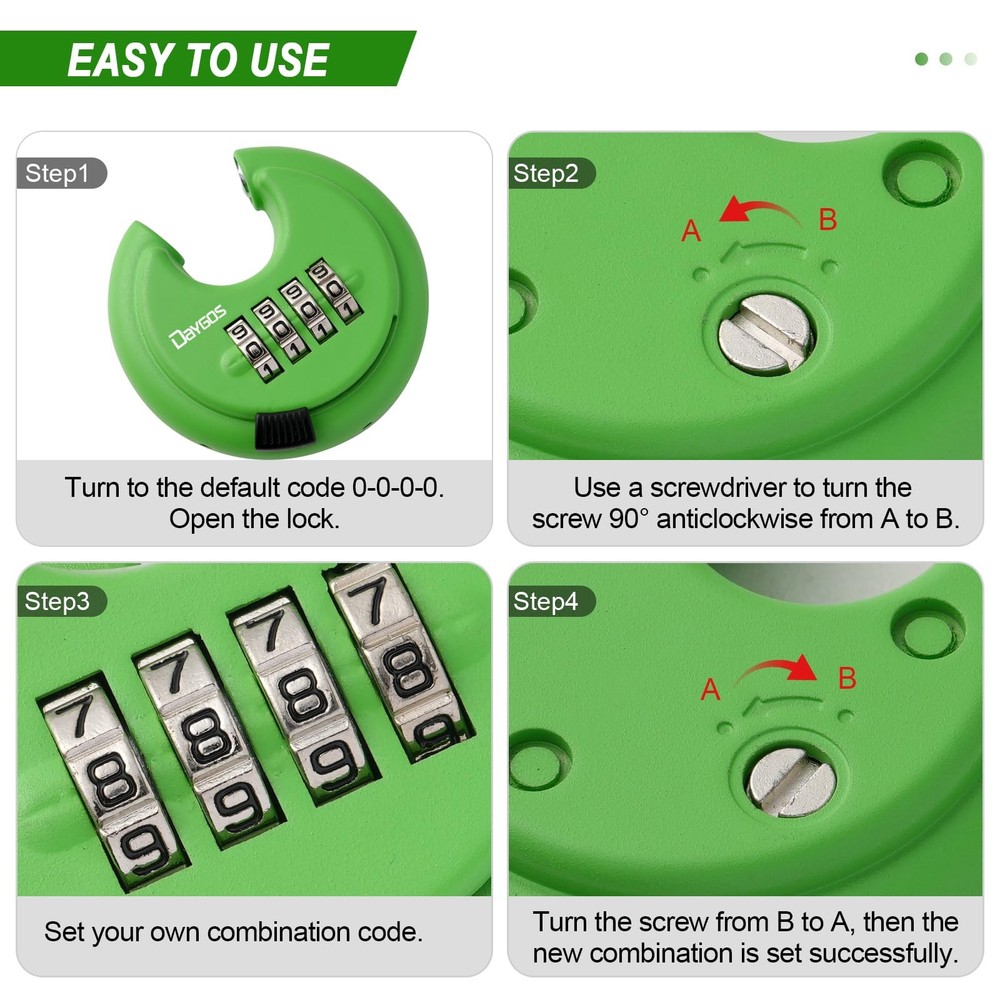 EASY TO USE

Step1

DAYGOS

9 9 9 9
0 0 0 0
1 1 1 1

Turn to the default code 0-0-0-0. Open the lock.

Step2

A B

Use a screwdriver to turn the screw 90° anticlockwise from A to B.

Step3

7 7 7 7
8 8 8 8
9 9 9 9

Set your own combination code.

Step4

A B

Turn the screw from B to A, then the new combination is set successfully.