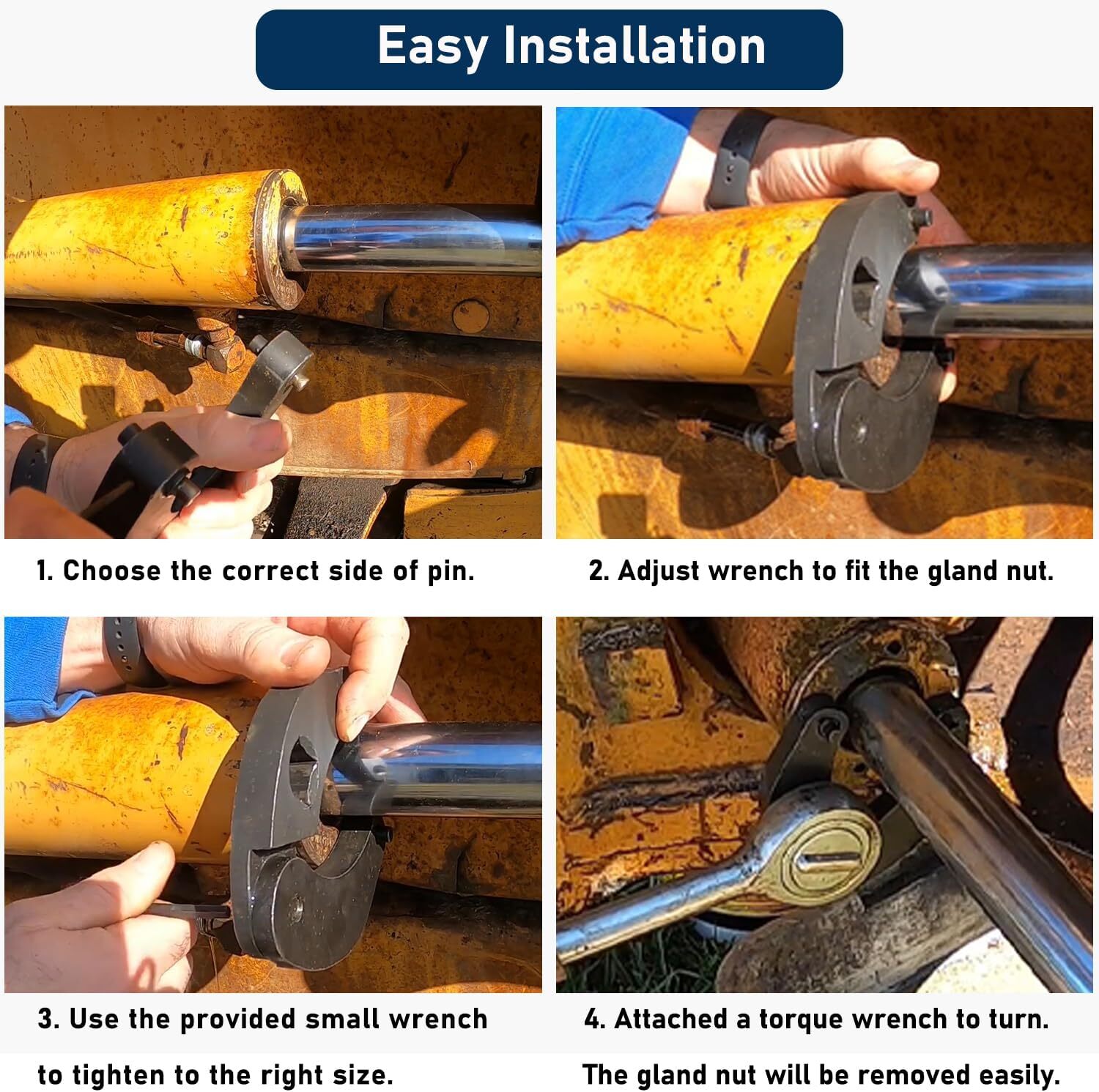 Easy Installation

1. Choose the correct side of pin.

2. Adjust wrench to fit the gland nut.

3. Use the provided small wrench to tighten to the right size.

4. Attached a torque wrench to turn. The gland nut will be removed easily.