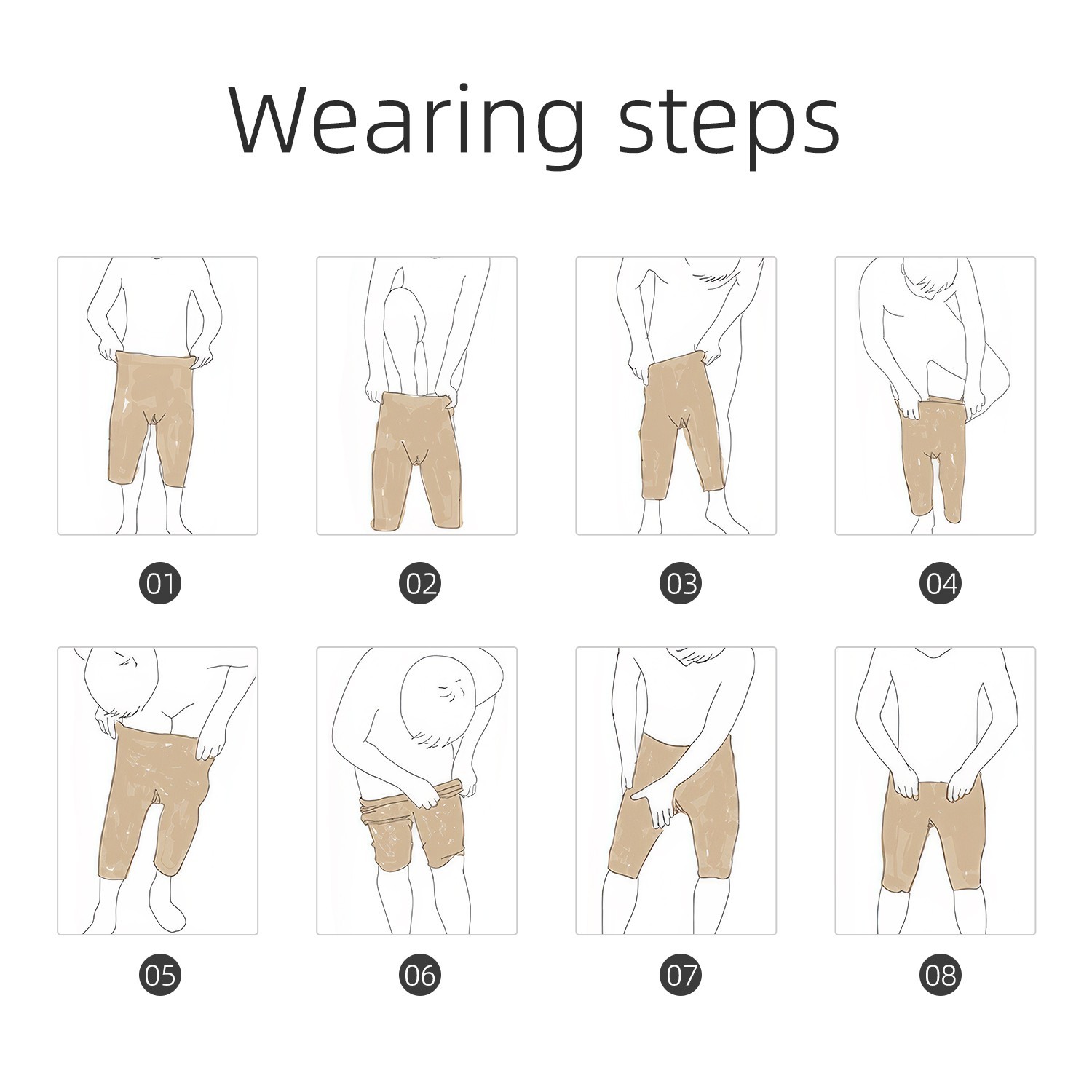 Wearing steps

01

02

03

04

05

06

07

08