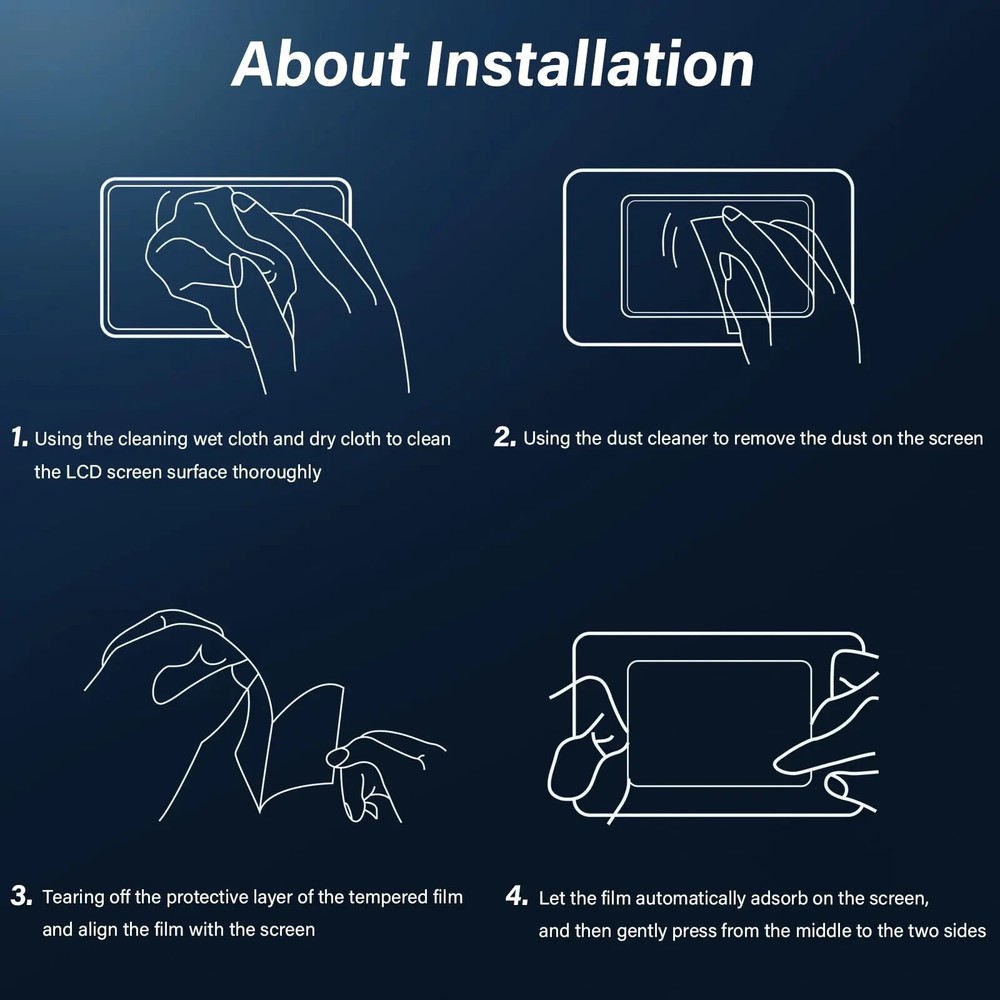 About Installation

1. Using the cleaning wet cloth and dry cloth to clean the LCD screen surface thoroughly

2. Using the dust cleaner to remove the dust on the screen

3. Tearing off the protective layer of the tempered film and align the film with the screen

4. Let the film automatically adsorb on the screen, and then gently press from the middle to the two sides