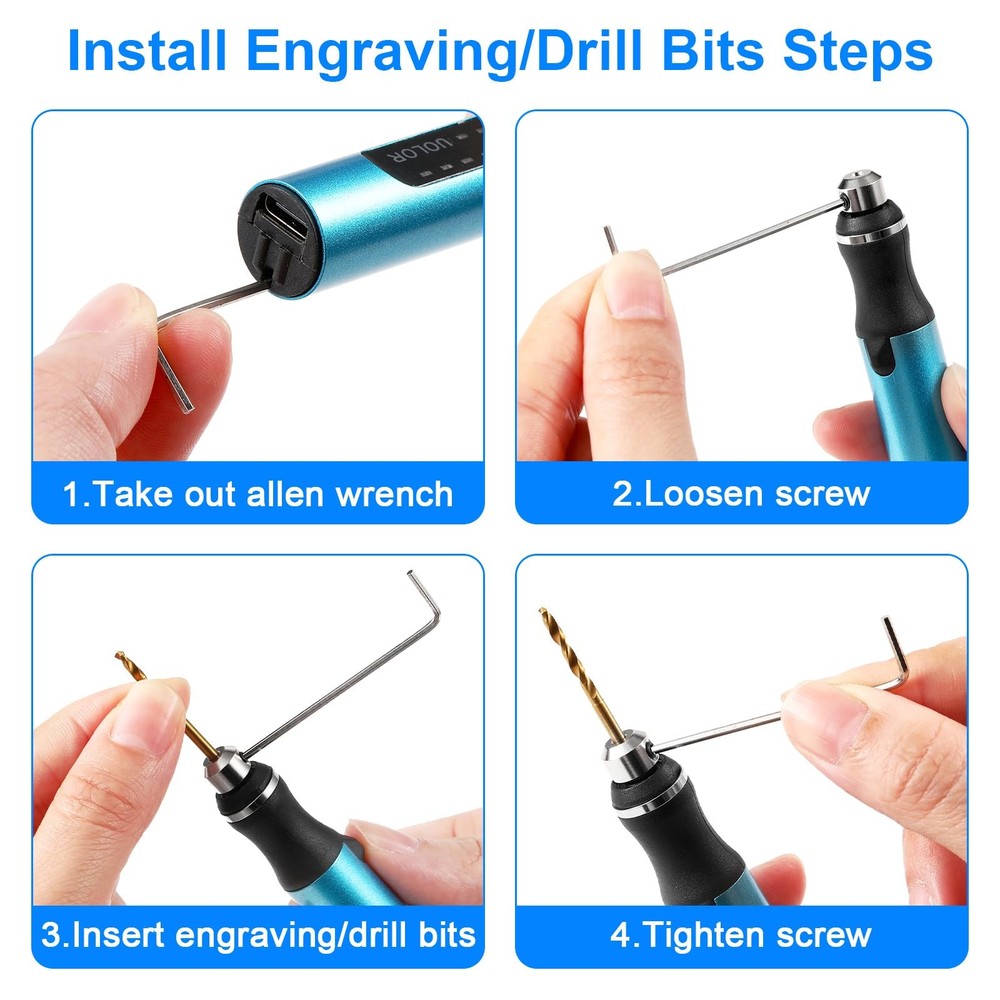 Install Engraving/Drill Bits Steps

UOLOR

1.Take out allen wrench

2.Loosen screw

3.Insert engraving/drill bits

4.Tighten screw