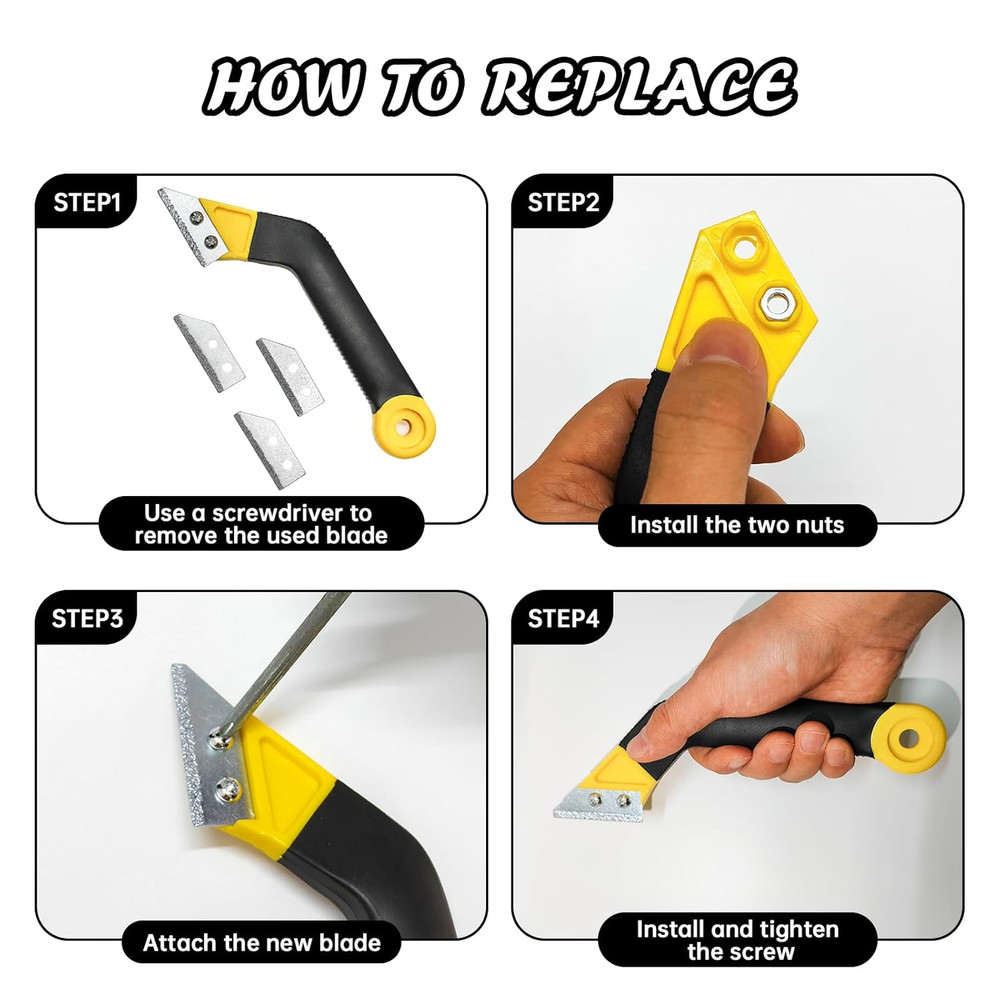 HOW TO REPLACE

STEP1

Use a screwdriver to remove the used blade

STEP2

Install the two nuts

STEP3

Attach the new blade

STEP4

Install and tighten the screw